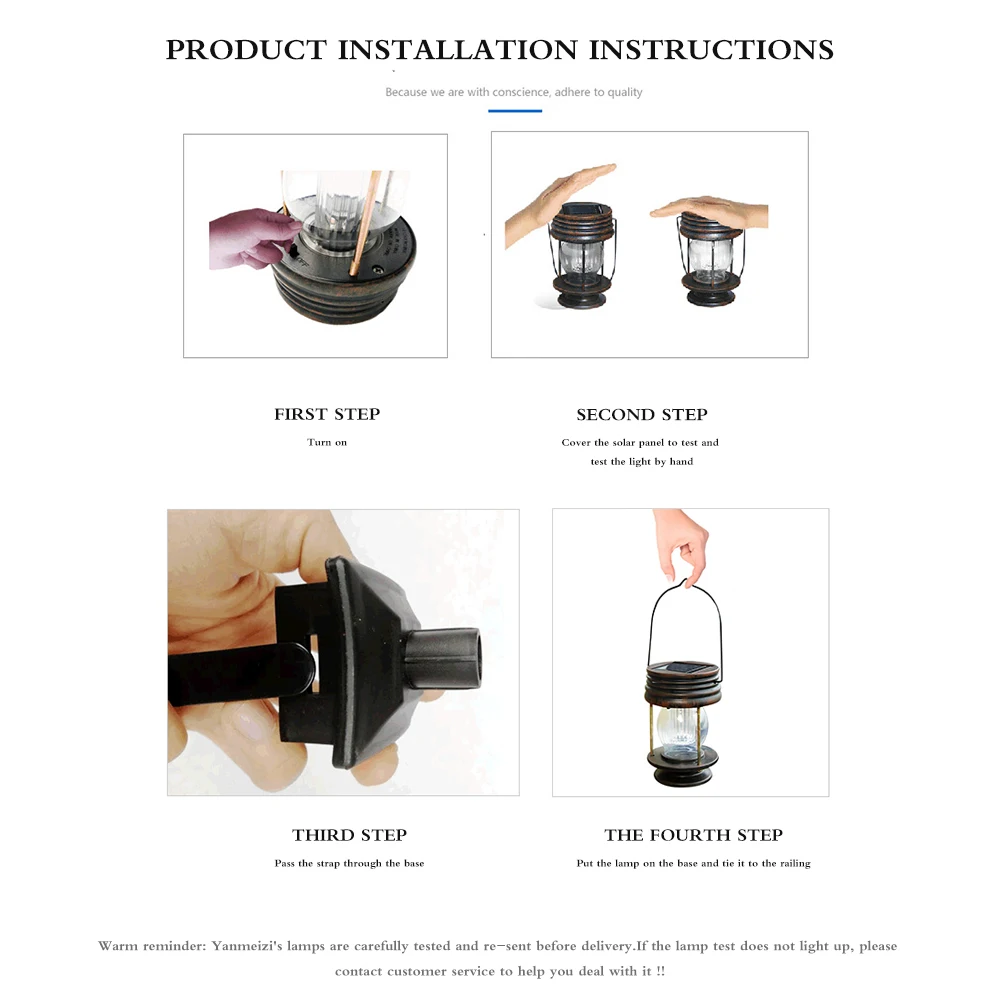 PRODUCT INSTALLATION INSTRUCTIONS

Because we are with conscience, adhere to quality

FIRST STEP

Turn on

SECOND STEP

Cover the solar panel to test and test the light by hand

THIRD STEP

Pass the strap through the base

THE FOURTH STEP

Put the lamp on the base and tie it to the railing

Warm reminder: Yanmeizi's lamps are carefully tested and re-sent before delivery.If the lamp test does not light up, please contact customer service to help you deal with it !!