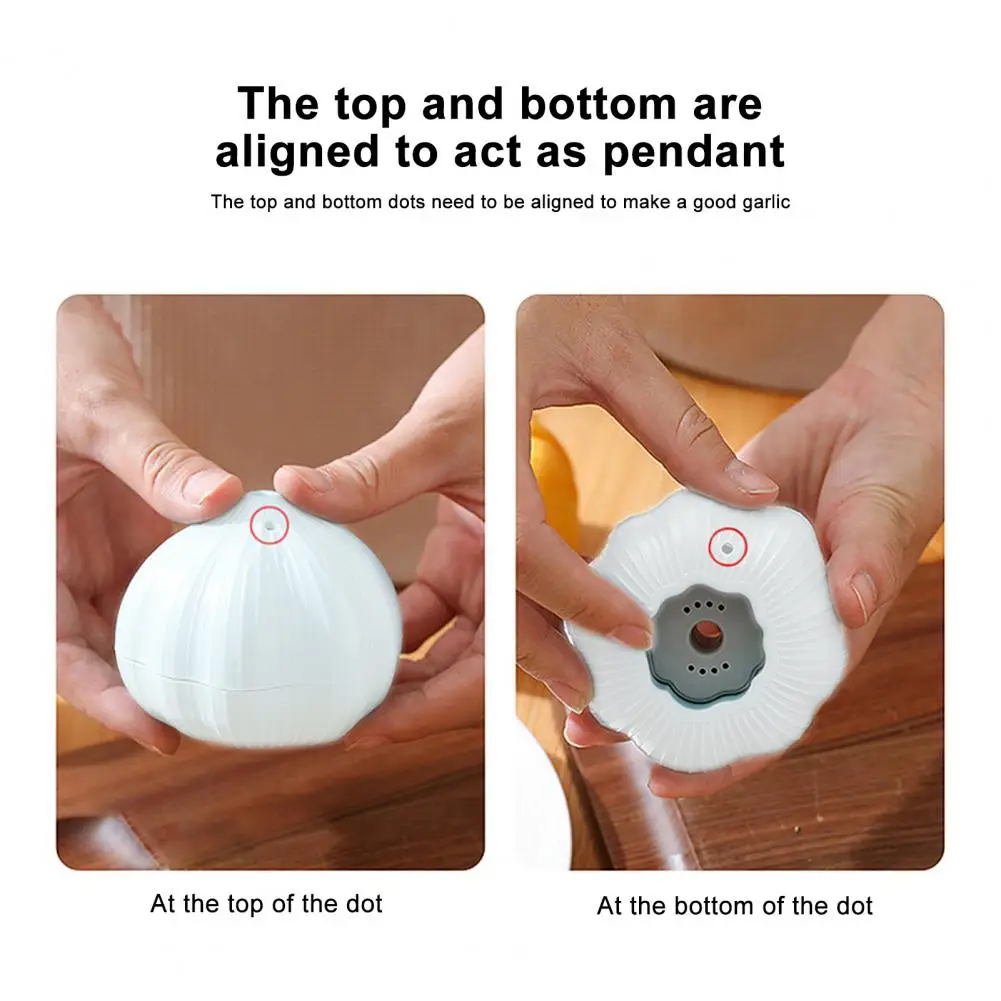 The top and bottom are aligned to act as pendant

The top and bottom dots need to be aligned to make a good garlic

At the top of the dot

At the bottom of the dot