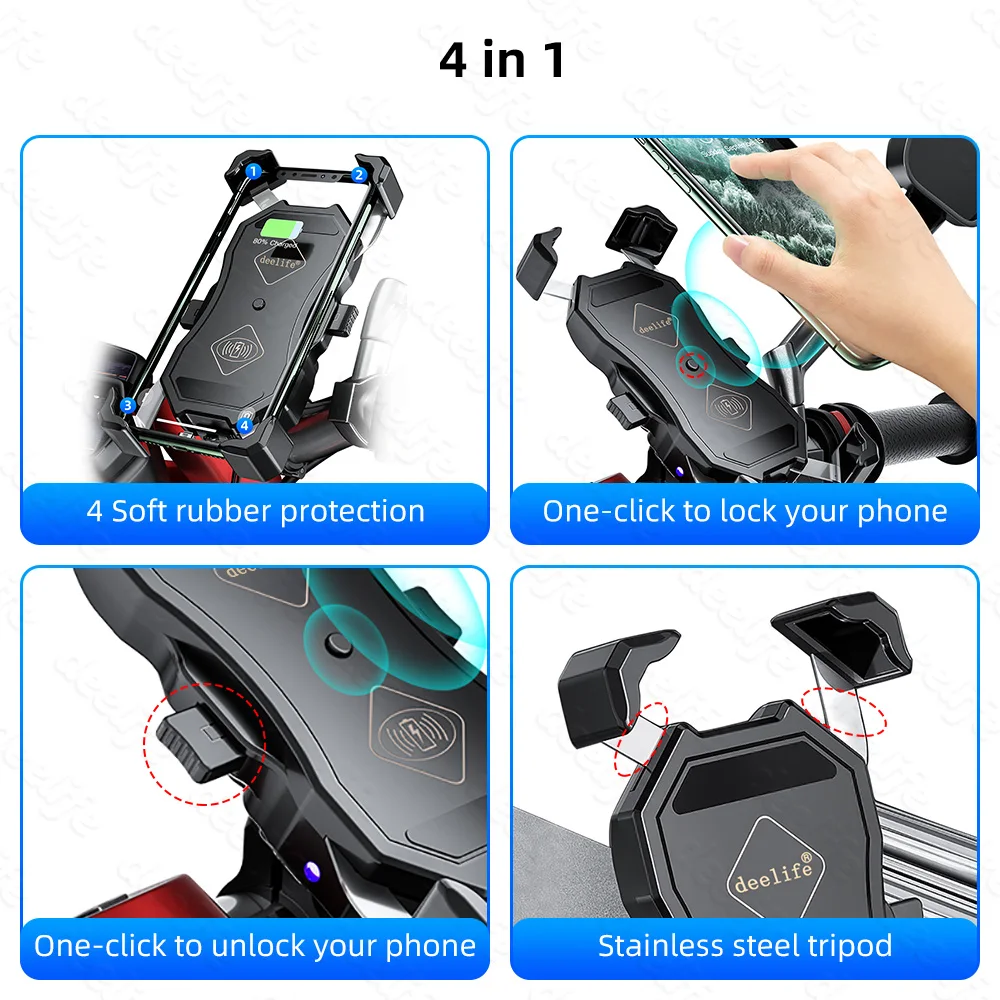 4 in 1

1 2 80% Charged deelife 3 4

4 Soft rubber protection

deelife

One-click to lock your phone

deelife

One-click to unlock your phone

deelife

Stainless steel tripod