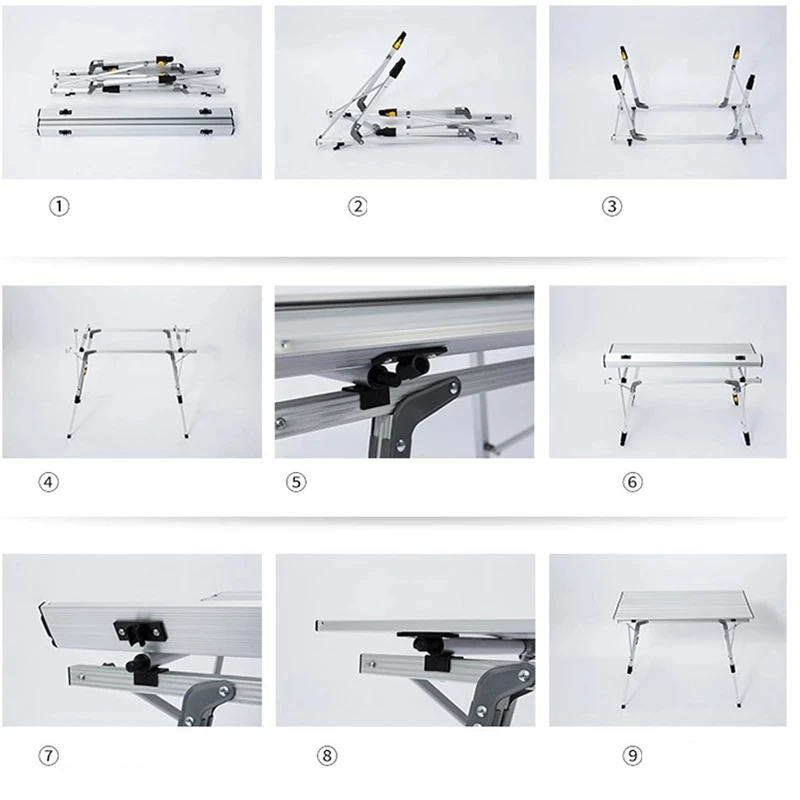 ①

②

③

④

⑤

⑥

⑦

⑧

⑨