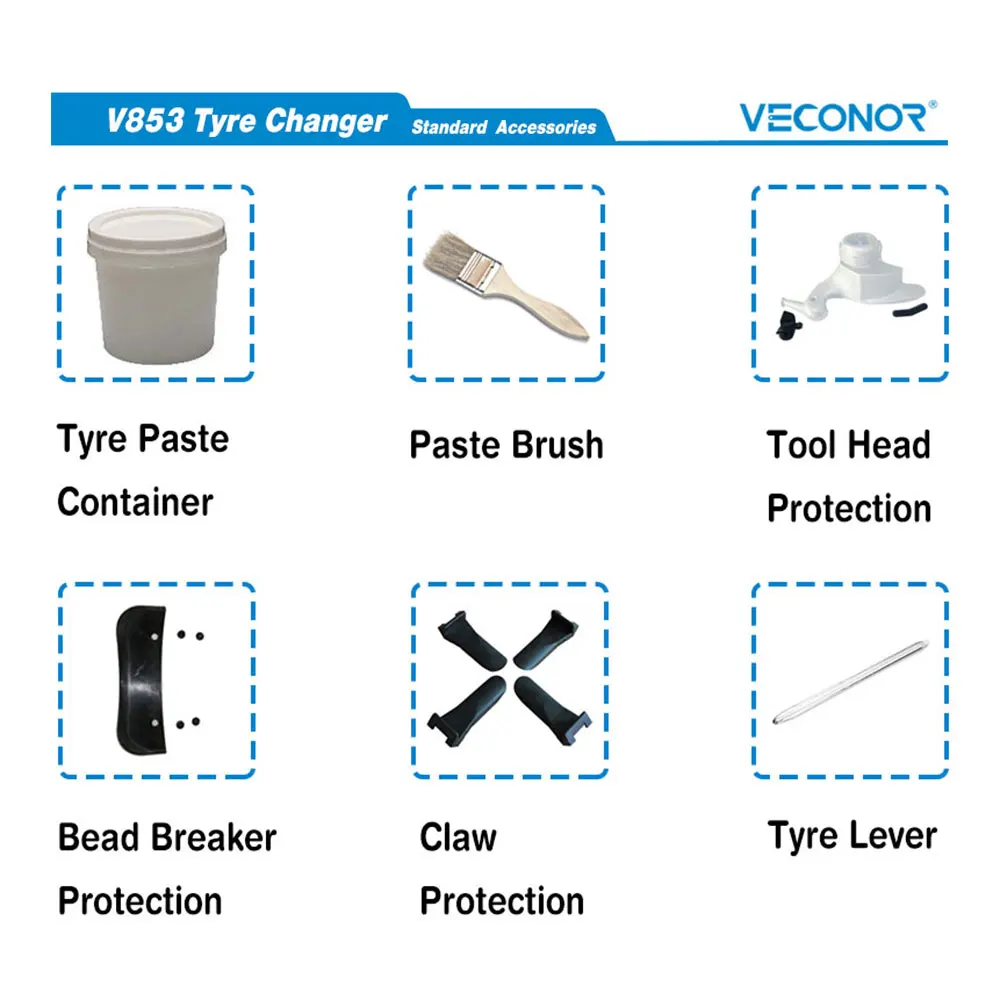 V853 Tyre Changer Standard Accessories

VECONOR®

Tyre Paste Container

Paste Brush

Tool Head Protection

Bead Breaker Protection

Claw Protection

Tyre Lever