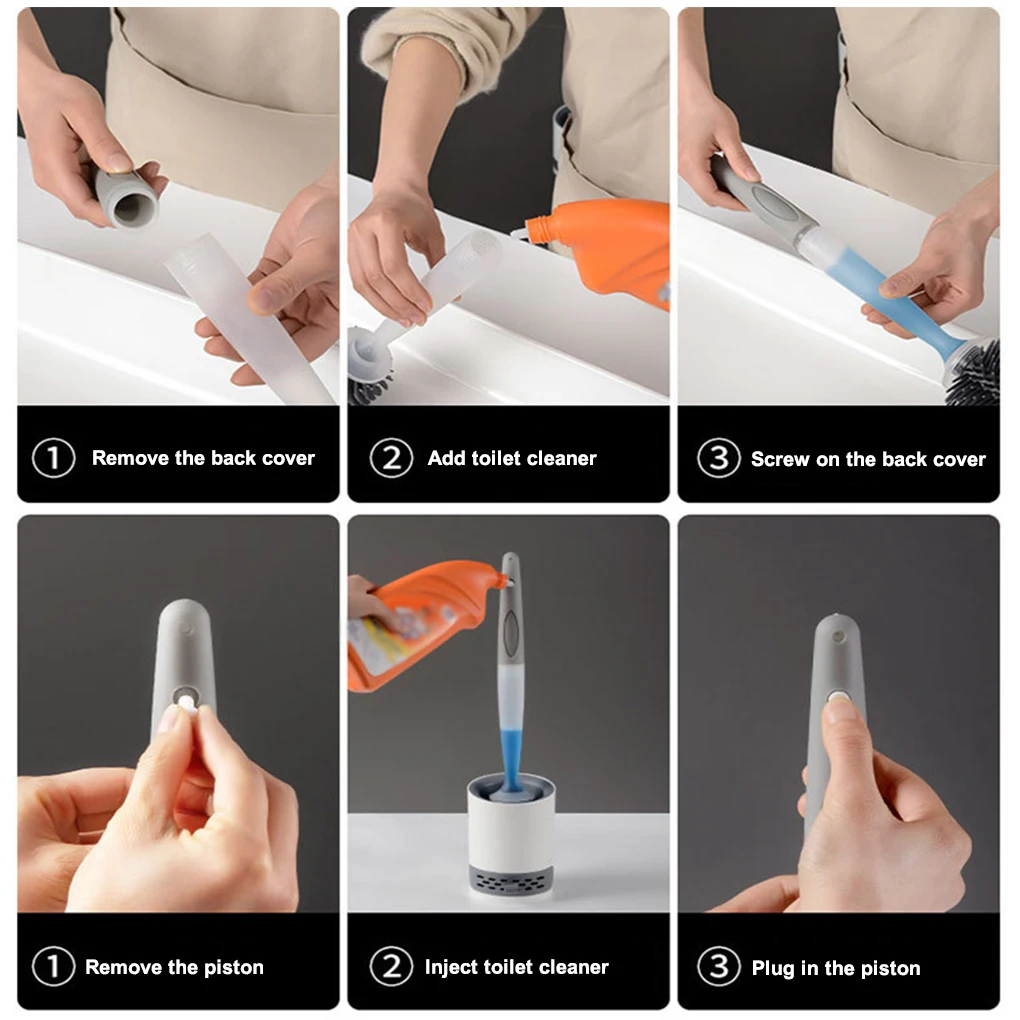 ① Remove the back cover

② Add toilet cleaner

③ Screw on the back cover

① Remove the piston

② Inject toilet cleaner

③ Plug in the piston