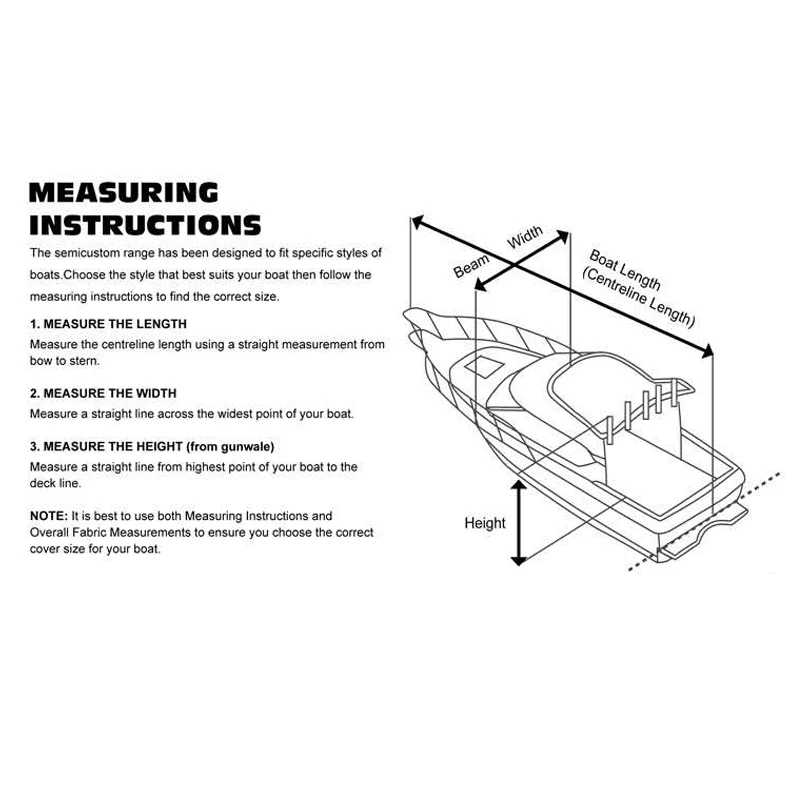 MEASURING INSTRUCTIONS

The semicustom range has been designed to fit specific styles of boats.Choose the style that best suits your boat then follow the measuring instructions to find the correct size.

1. MEASURE THE LENGTH
Measure the centreline length using a straight measurement from bow to stern.

2. MEASURE THE WIDTH
Measure a straight line across the widest point of your boat.

3. MEASURE THE HEIGHT (from gunwale)
Measure a straight line from highest point of your boat to the deck line.

NOTE: It is best to use both Measuring Instructions and Overall Fabric Measurements to ensure you choose the correct cover size for your boat.

Beam
Width
Boat Length
(Centreline Length)
Height