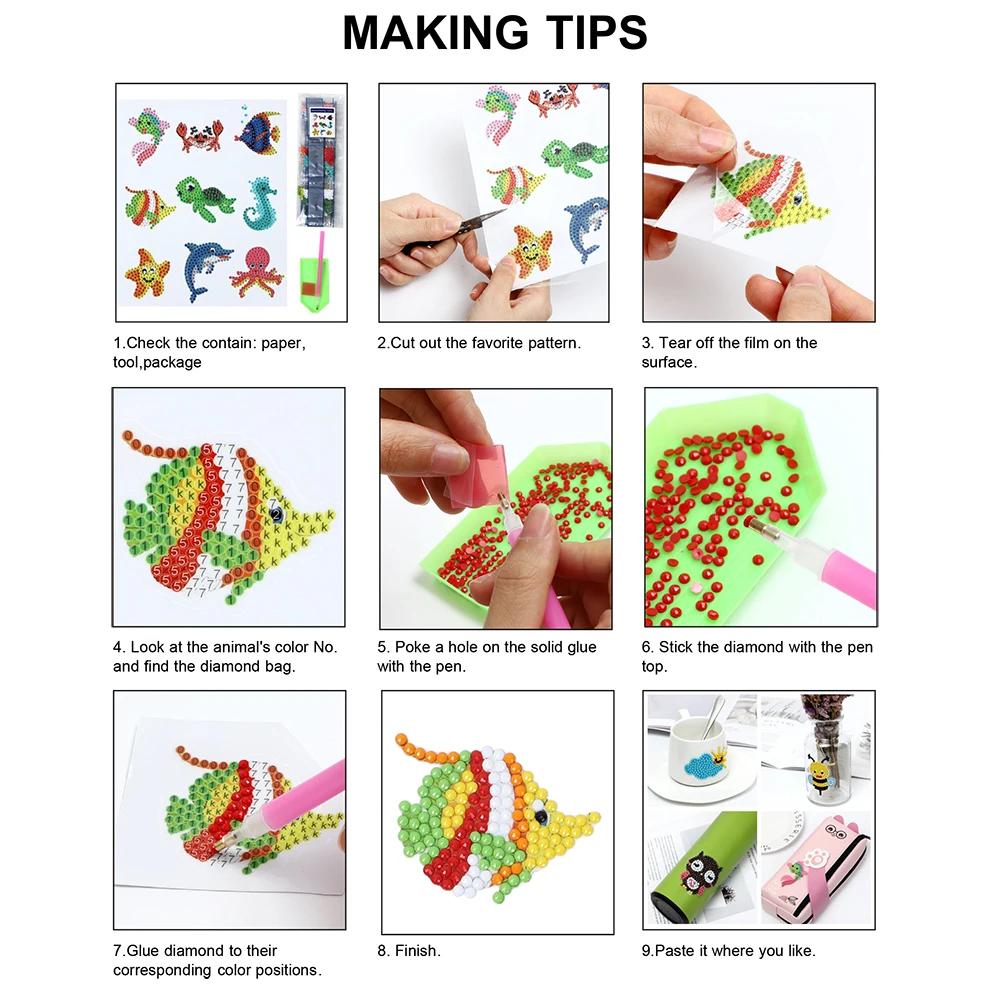 MAKING TIPS

1.Check the contain: paper, tool,package

2.Cut out the favorite pattern.

3. Tear off the film on the surface.

4. Look at the animal's color No. and find the diamond bag.

5. Poke a hole on the solid glue with the pen.

6. Stick the diamond with the pen top.

7.Glue diamond to their corresponding color positions.

8. Finish.

9.Paste it where you like.