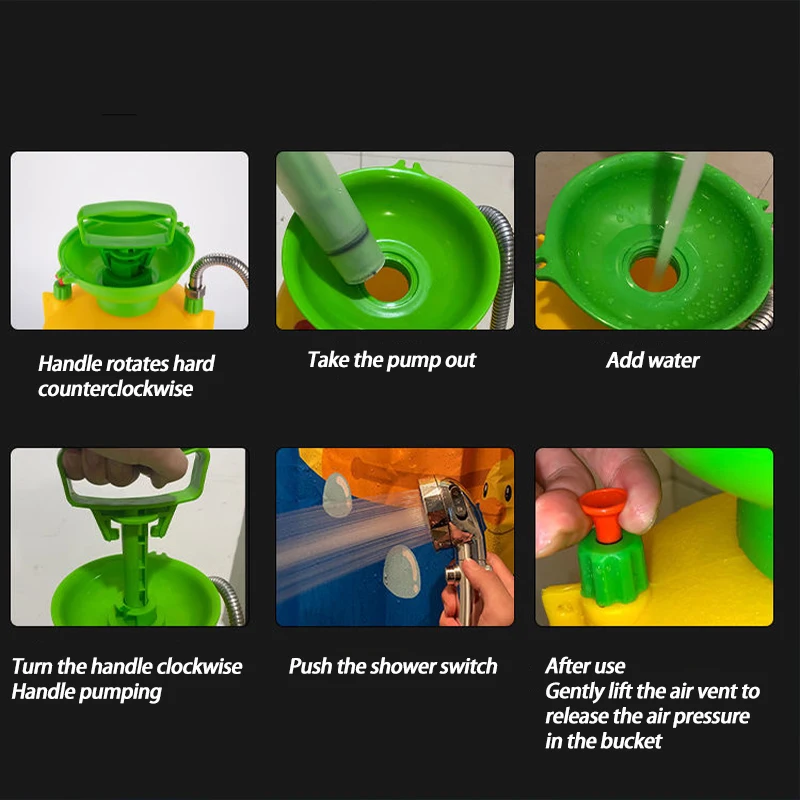 Handle rotates hard counterclockwise

Take the pump out

Add water

Turn the handle clockwise
Handle pumping

Push the shower switch

After use
Gently lift the air vent to release the air pressure in the bucket