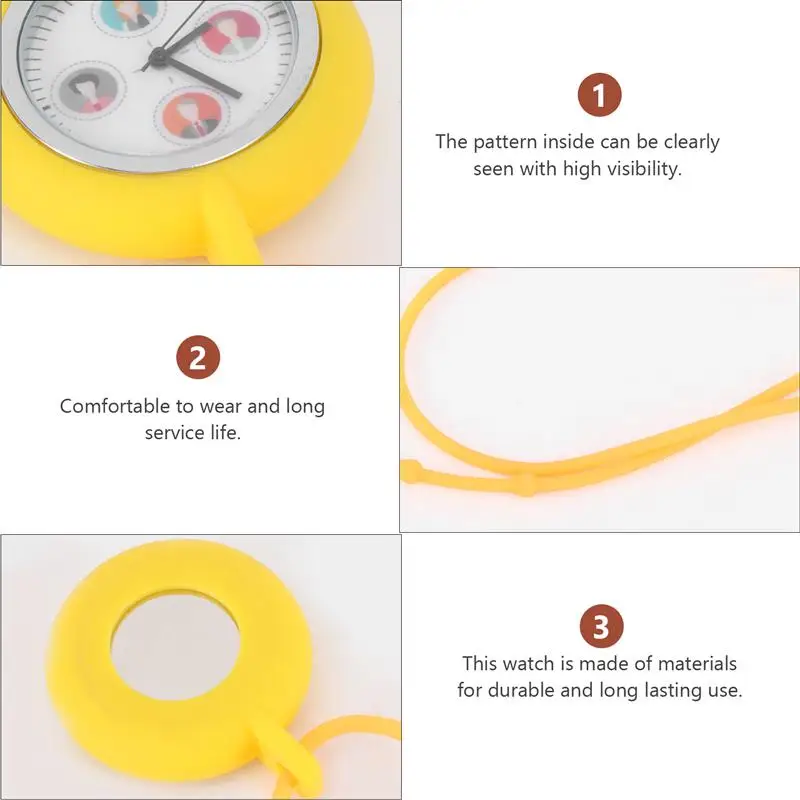 1

The pattern inside can be clearly seen with high visibility.

2

Comfortable to wear and long service life.

3

This watch is made of materials for durable and long lasting use.