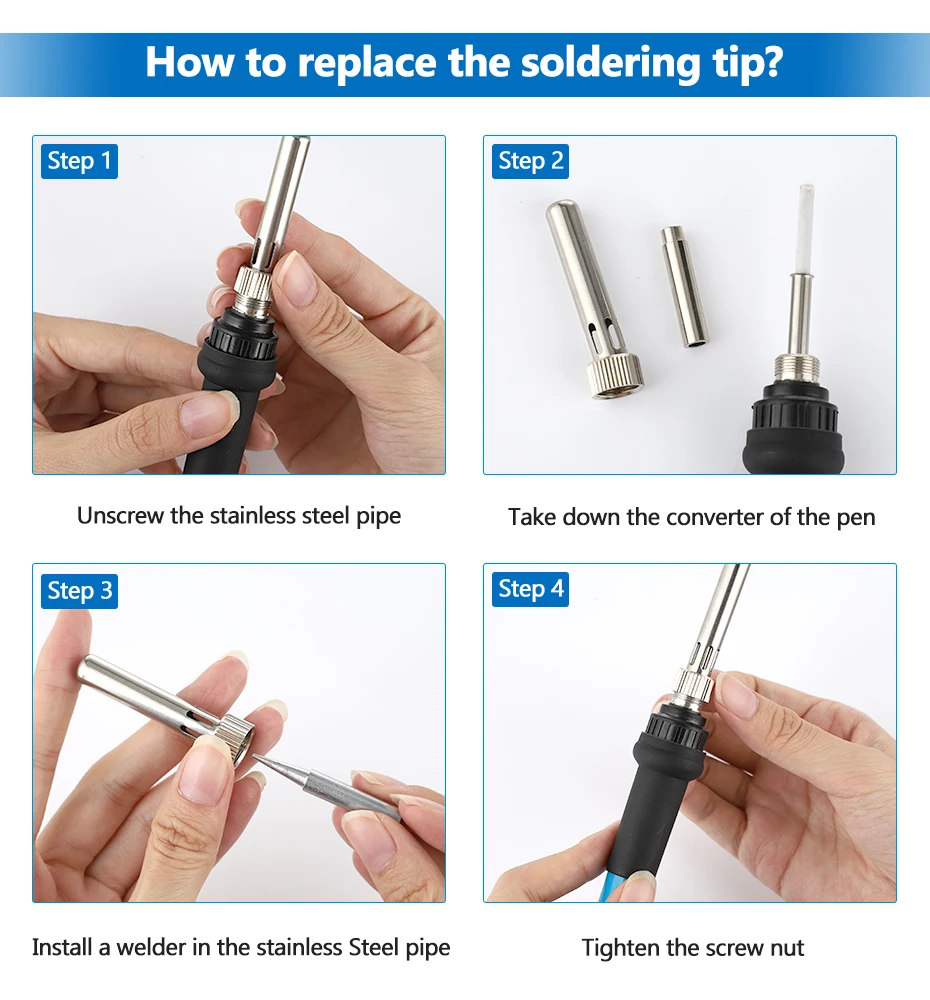 How to replace the soldering tip?

Step 1

Unscrew the stainless steel pipe

Step 2

Take down the converter of the pen

Step 3

Install a welder in the stainless Steel pipe

Step 4

Tighten the screw nut