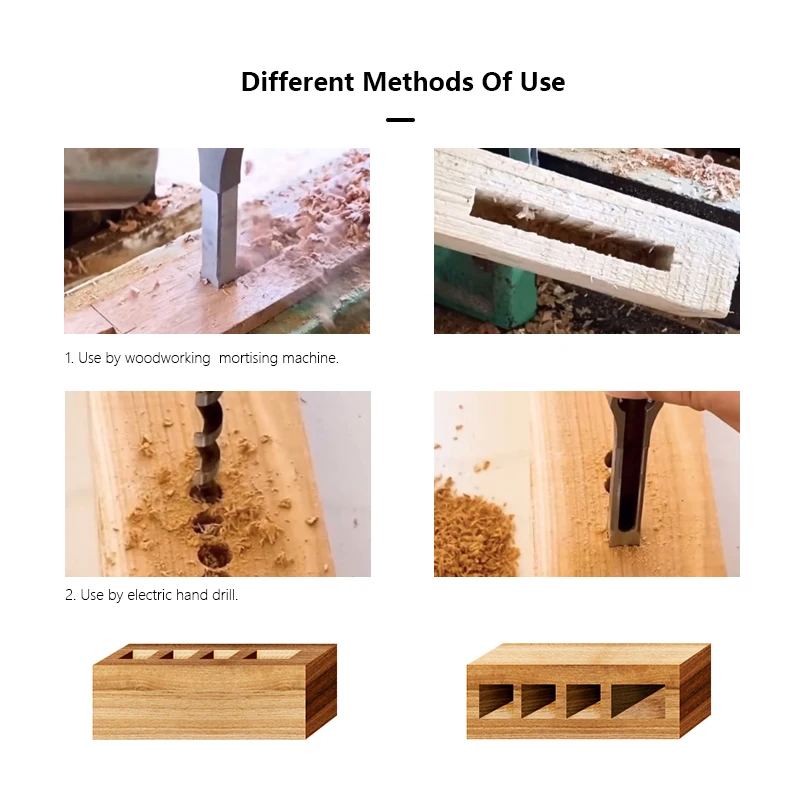 Different Methods Of Use

1. Use by woodworking  mortising machine.

2. Use by electric hand drill.