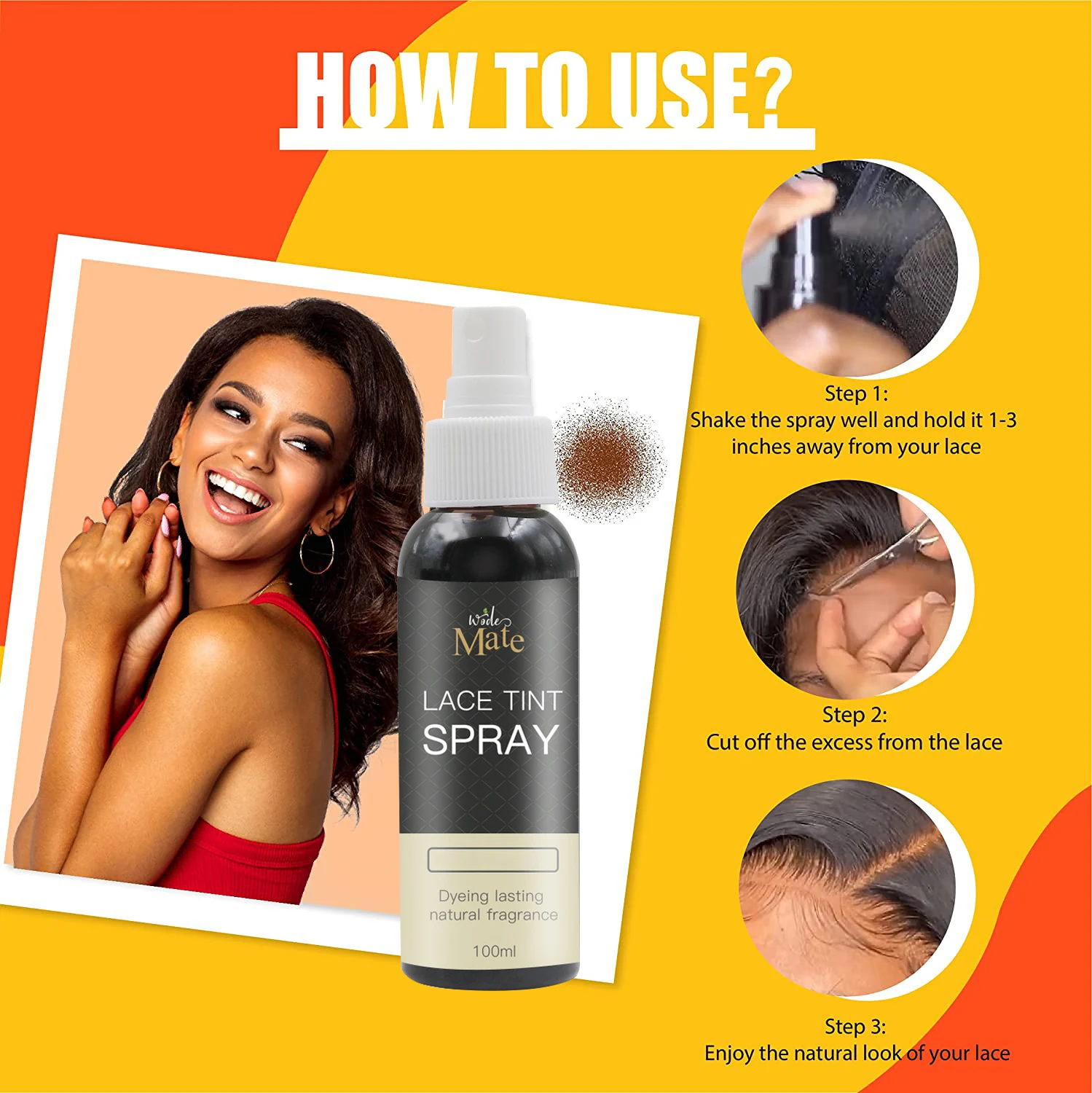 HOW TO USE?

Wode
Mate

LACE TINT
SPRAY

Dyeing lasting
natural fragrance

100ml

Step 1:
Shake the spray well and hold it 1-3 inches away from your lace

Step 2:
Cut off the excess from the lace

Step 3:
Enjoy the natural look of your lace