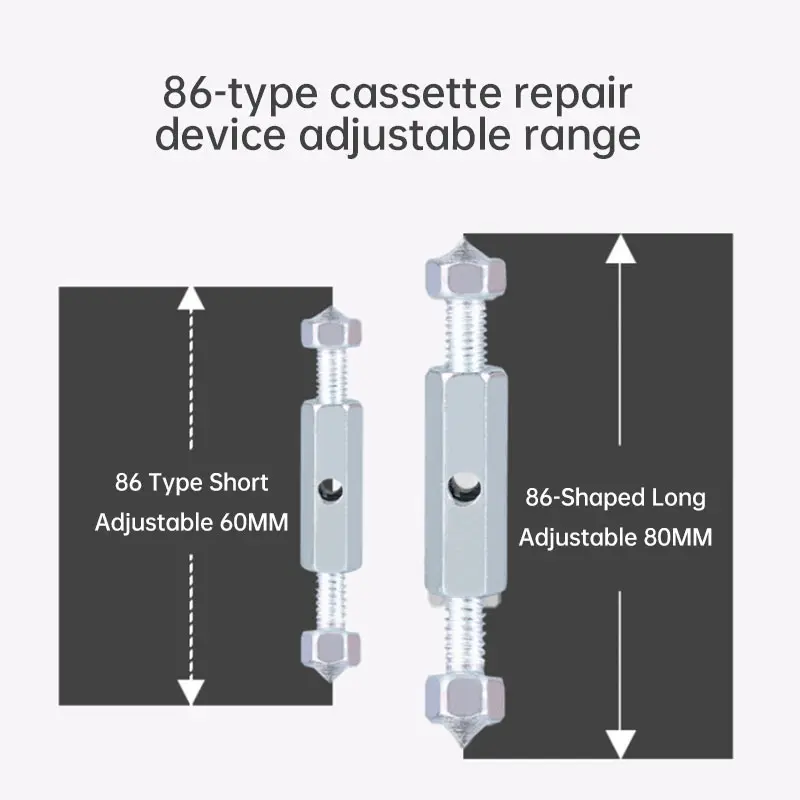 86-type cassette repair device adjustable range

86 Type Short Adjustable 60MM

86-Shaped Long Adjustable 80MM