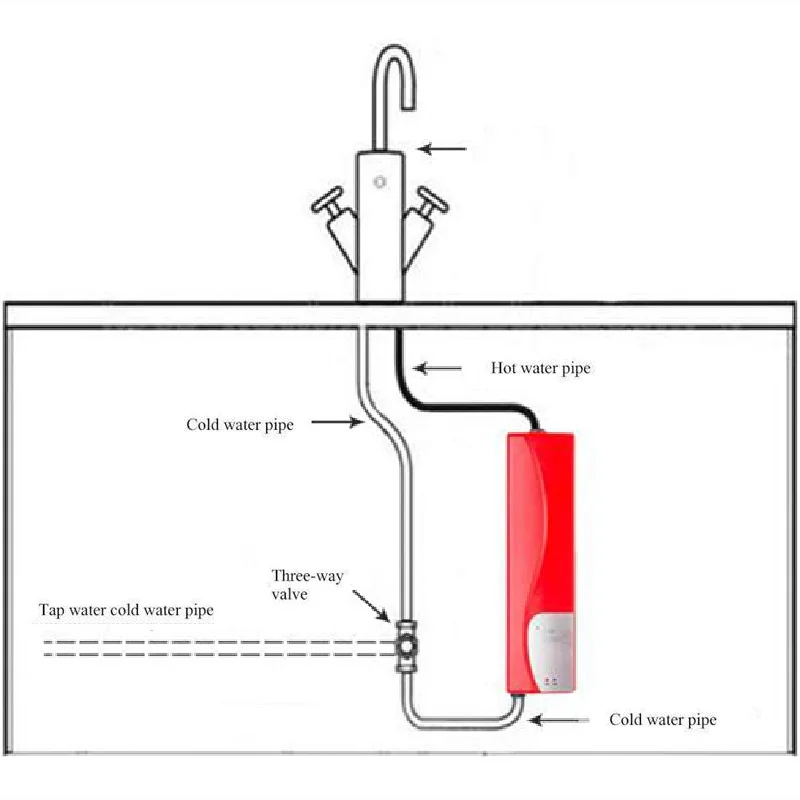 Hot water pipe

Cold water pipe

Three-way valve

Tap water cold water pipe

Cold water pipe