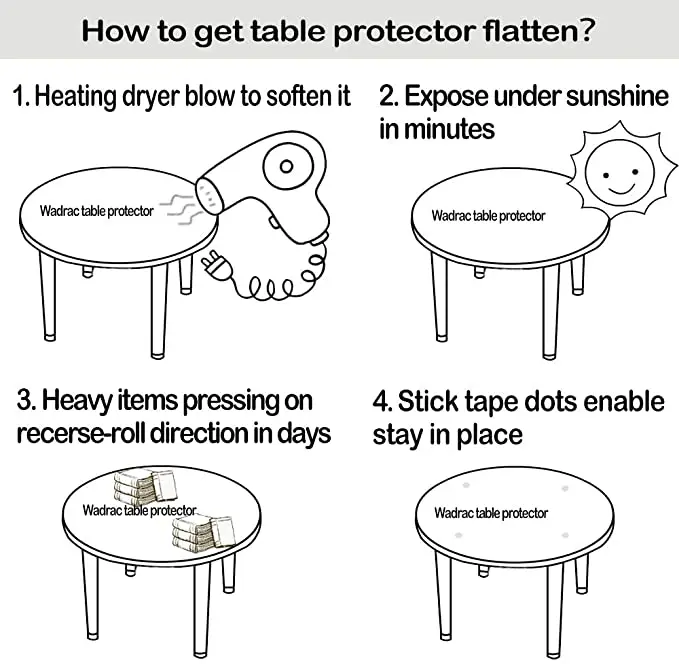 How to get table protector flatten?

1. Heating dryer blow to soften it

Wadrac table protector

2. Expose under sunshine in minutes

Wadrac table protector

3. Heavy items pressing on recerse-roll direction in days

Wadrac table protector

4. Stick tape dots enable stay in place

Wadrac table protector