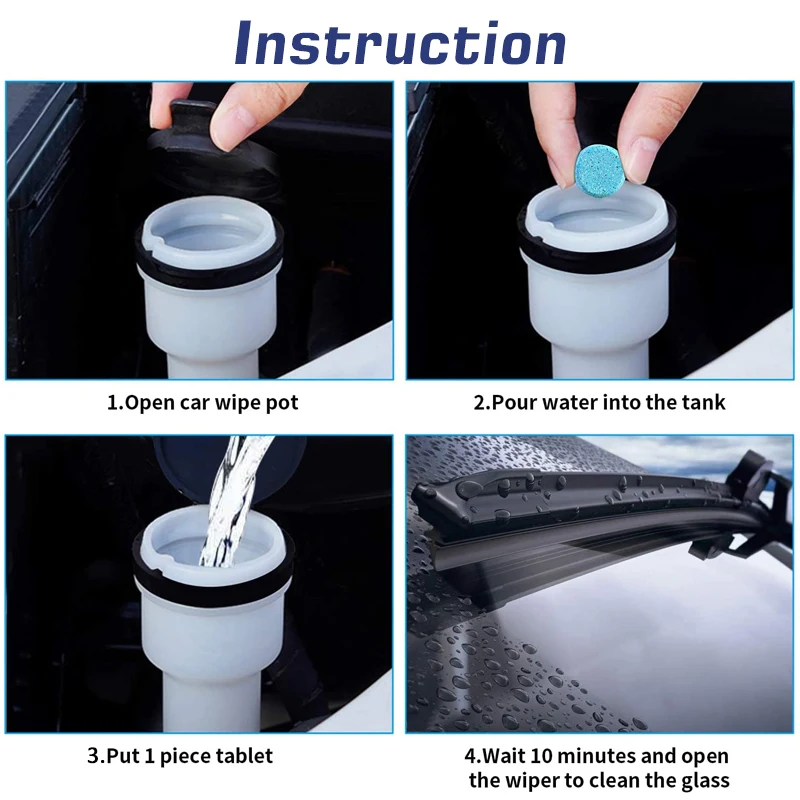 Instruction

1.Open car wipe pot

2.Pour water into the tank

3.Put 1 piece tablet

4.Wait 10 minutes and open the wiper to clean the glass