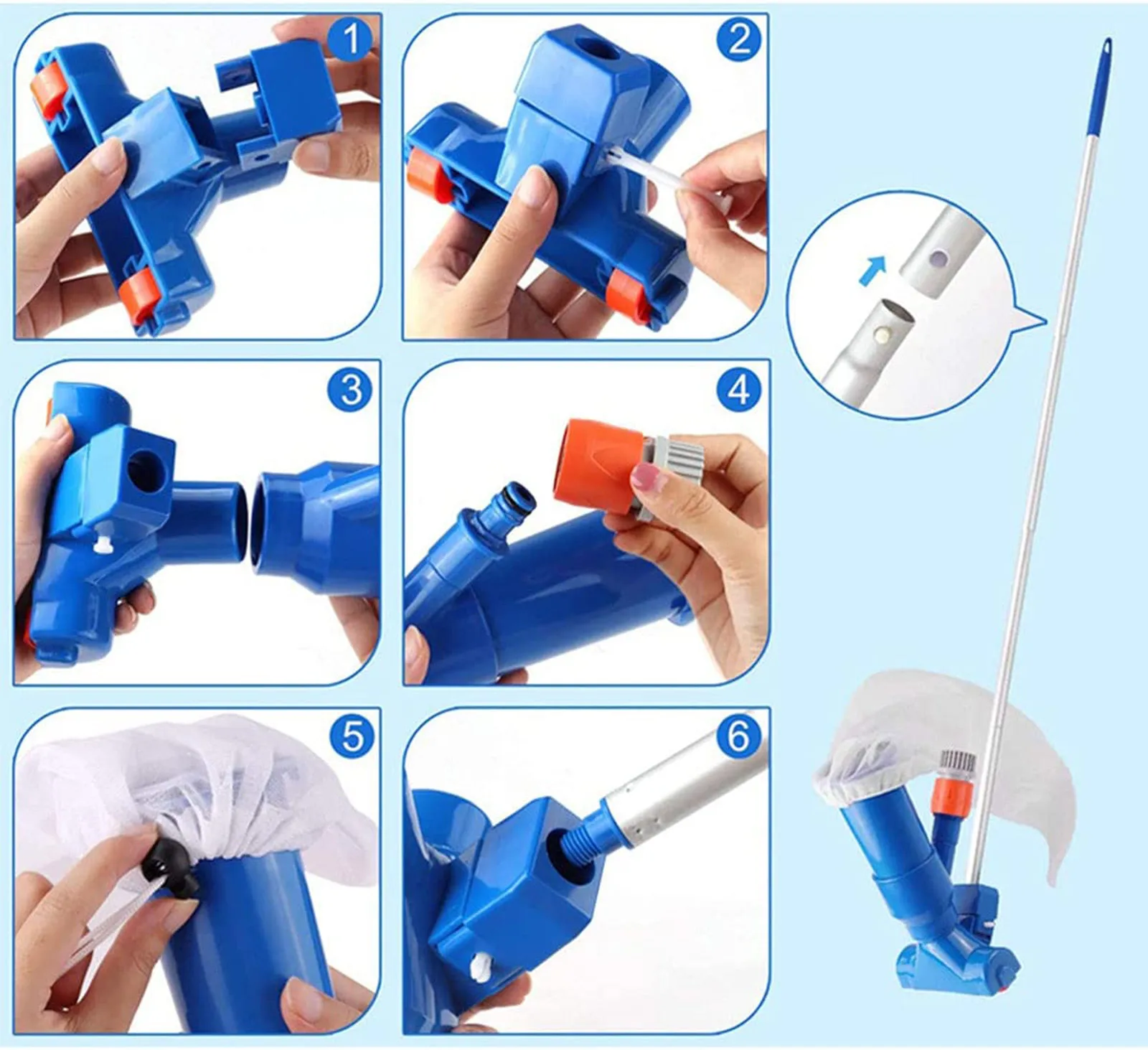 1
2
3
4
5
6