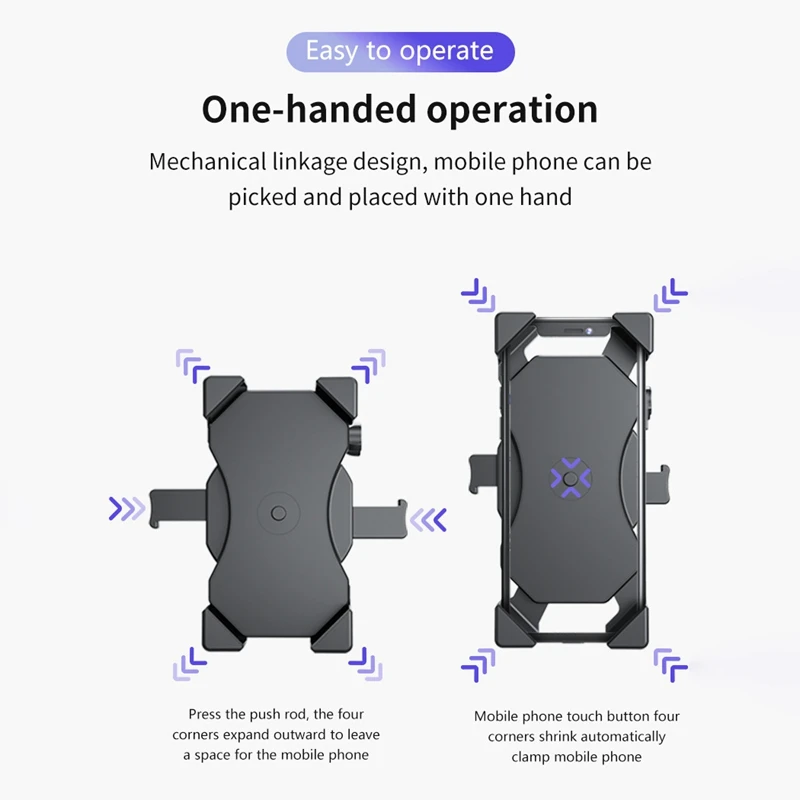 Easy to operate

One-handed operation

Mechanical linkage design, mobile phone can be picked and placed with one hand

Press the push rod, the four corners expand outward to leave a space for the mobile phone

Mobile phone touch button four corners shrink automatically clamp mobile phone