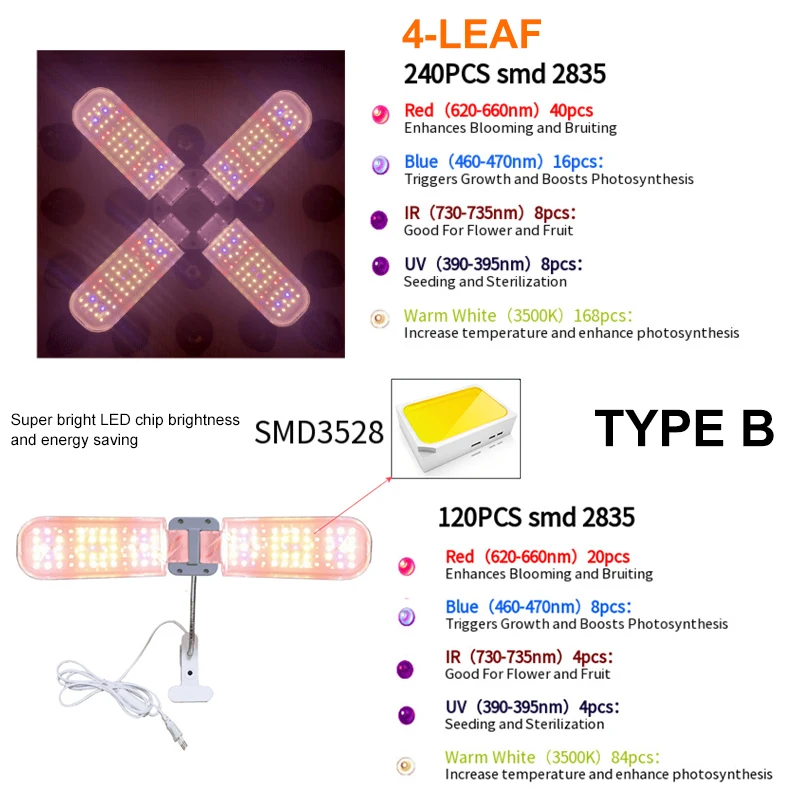 4-LEAF
240PCS smd 2835

Red（620-660nm）40pcs
Enhances Blooming and Bruiting

Blue（460-470nm）16pcs:
Triggers Growth and Boosts Photosynthesis

IR（730-735nm）8pcs:
Good For Flower and Fruit

UV（390-395nm）8pcs:
Seeding and Sterilization

Warm White（3500K）168pcs:
Increase temperature and enhance photosynthesis

Super bright LED chip brightness and energy saving

SMD3528

TYPE B

120PCS smd 2835

Red（620-660nm）20pcs
Enhances Blooming and Bruiting

Blue（460-470nm）8pcs:
Triggers Growth and Boosts Photosynthesis

IR（730-735nm）4pcs:
Good For Flower and Fruit

UV（390-395nm）4pcs:
Seeding and Sterilization

Warm White（3500K）84pcs:
Increase temperature and enhance photosynthesis