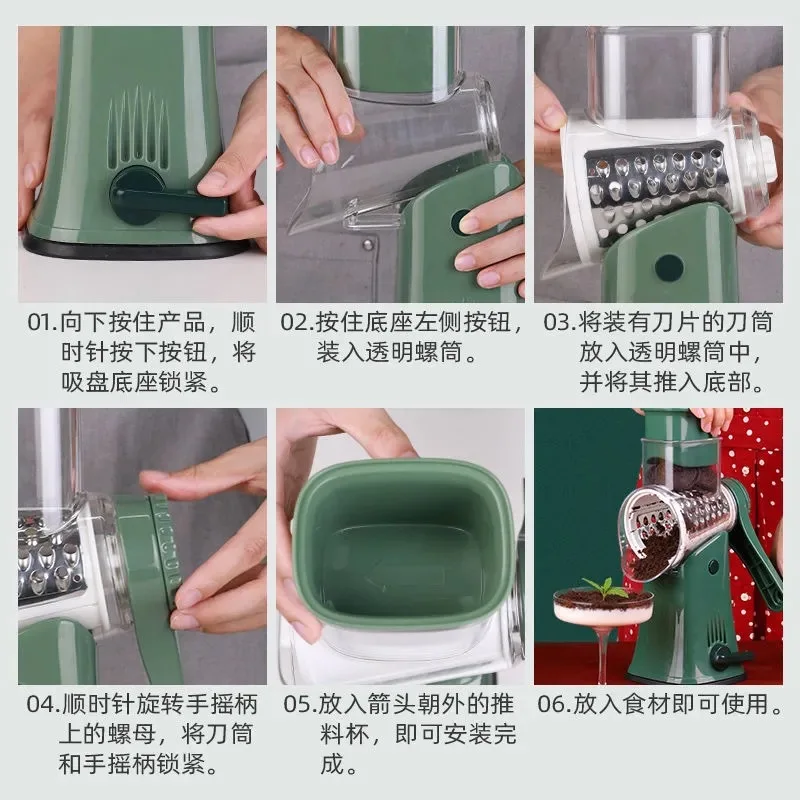 01.向下按住产品，顺时针按下按钮，将吸盘底座锁紧。

02.按住底座左侧按钮，装入透明螺筒。

03.将装有刀片的刀筒放入透明螺筒中，并将其推入底部。

04.顺时针旋转手摇柄上的螺母，将刀筒和手摇柄锁紧。

05.放入箭头朝外的推料杯，即可安装完成。

06.放入食材即可使用。