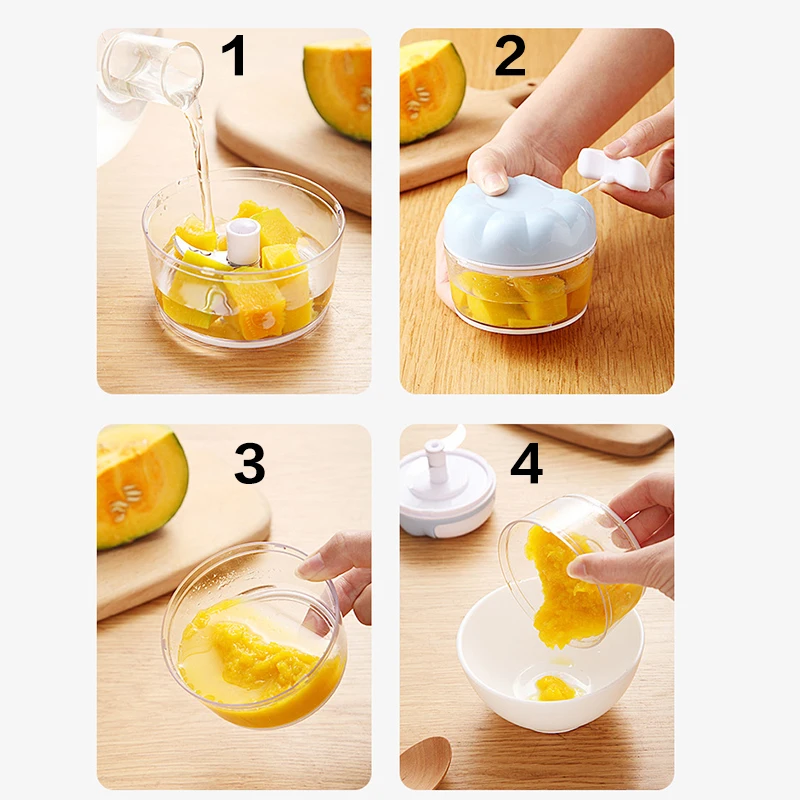 1

2

3

4