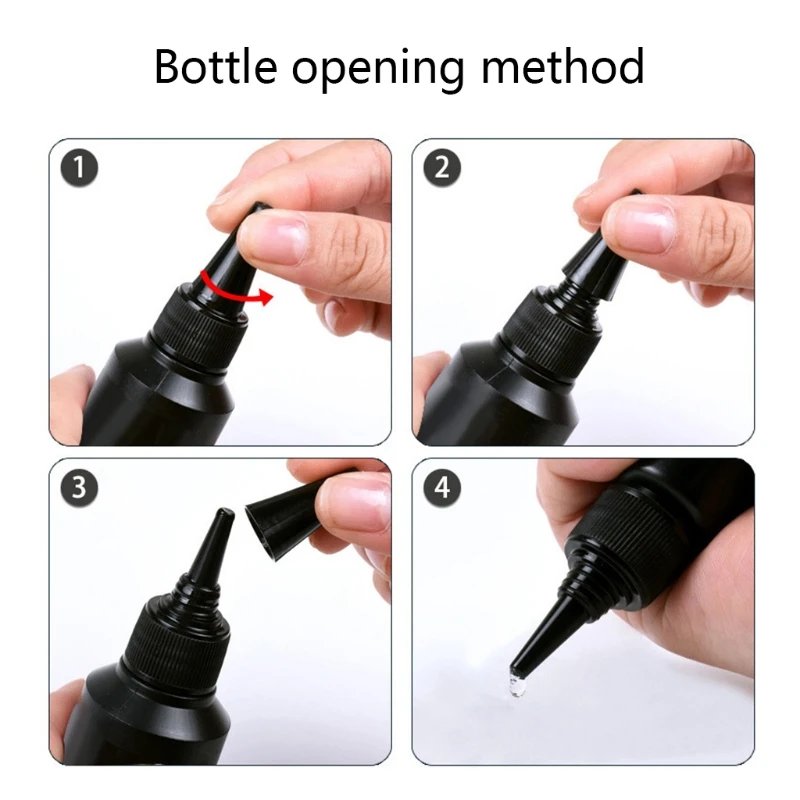 Bottle opening method

1

2

3

4