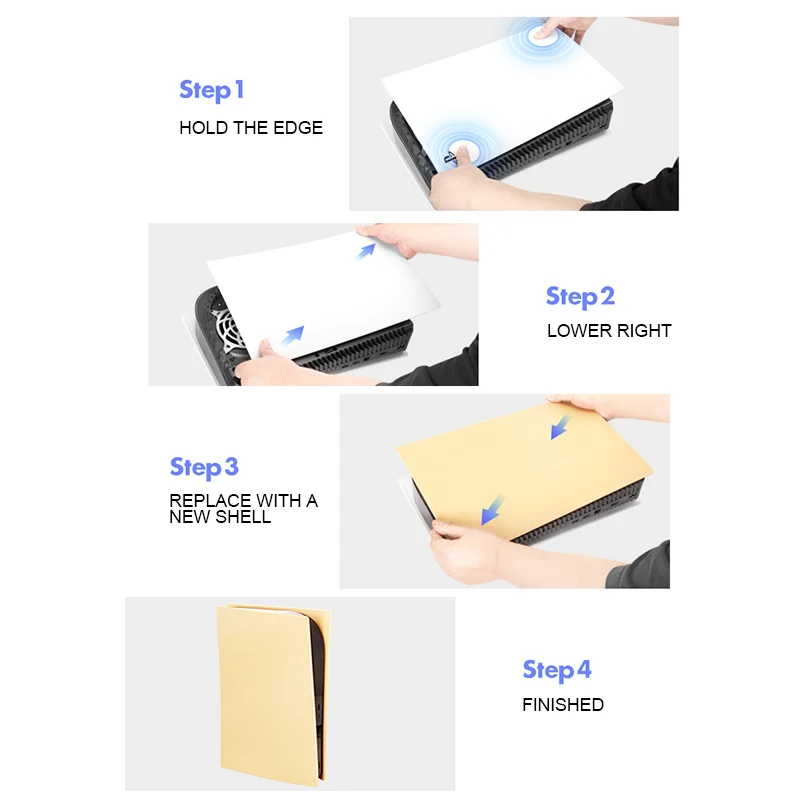 Step 1
HOLD THE EDGE

Step 2
LOWER RIGHT

Step 3
REPLACE WITH A NEW SHELL

Step 4
FINISHED