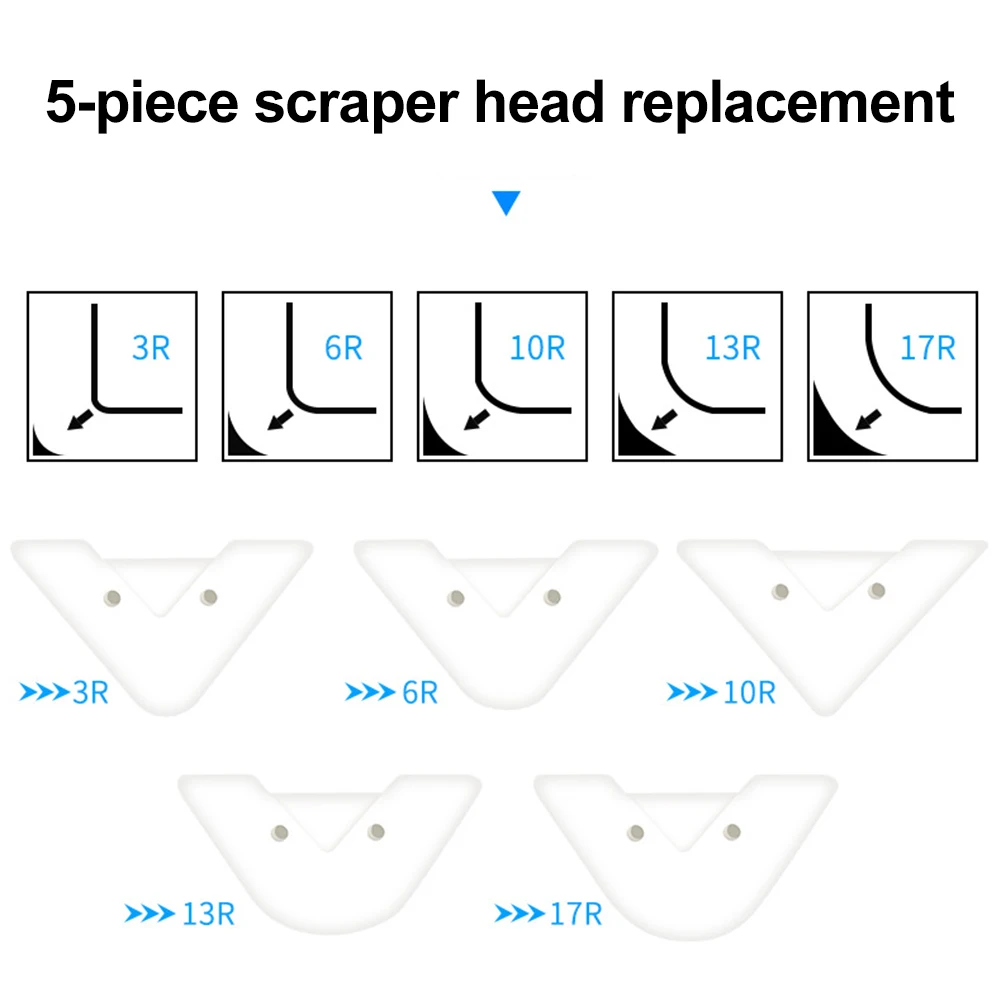 5-piece scraper head replacement

3R

6R

10R

13R

17R

>>>3R

>>>6R

>>>10R

>>>13R

>>>17R