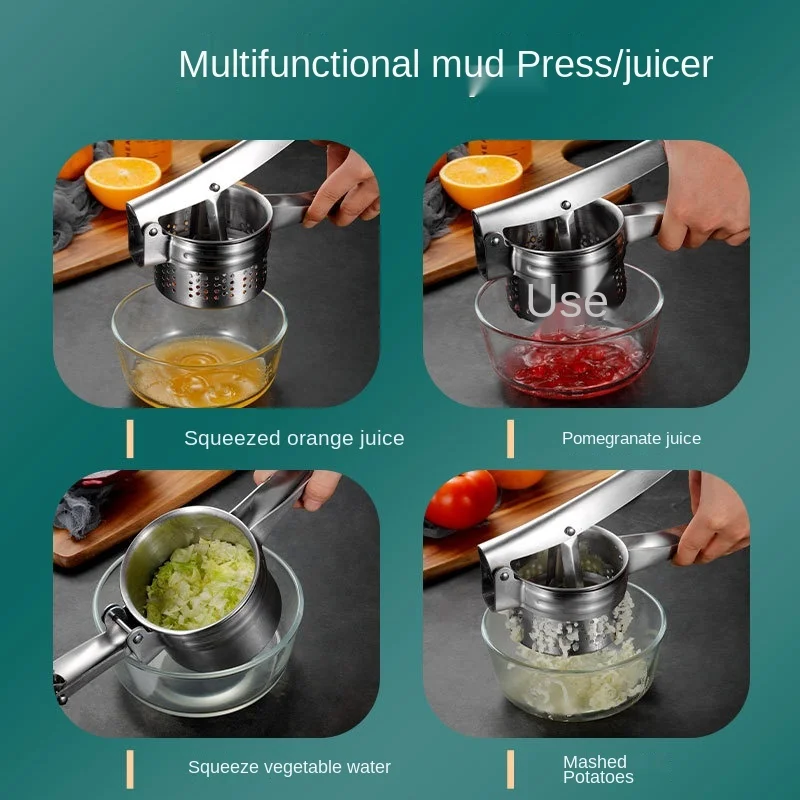 Multifunctional mud Press/juicer

Use

Squeezed orange juice

Pomegranate juice

Squeeze vegetable water

Mashed Potatoes