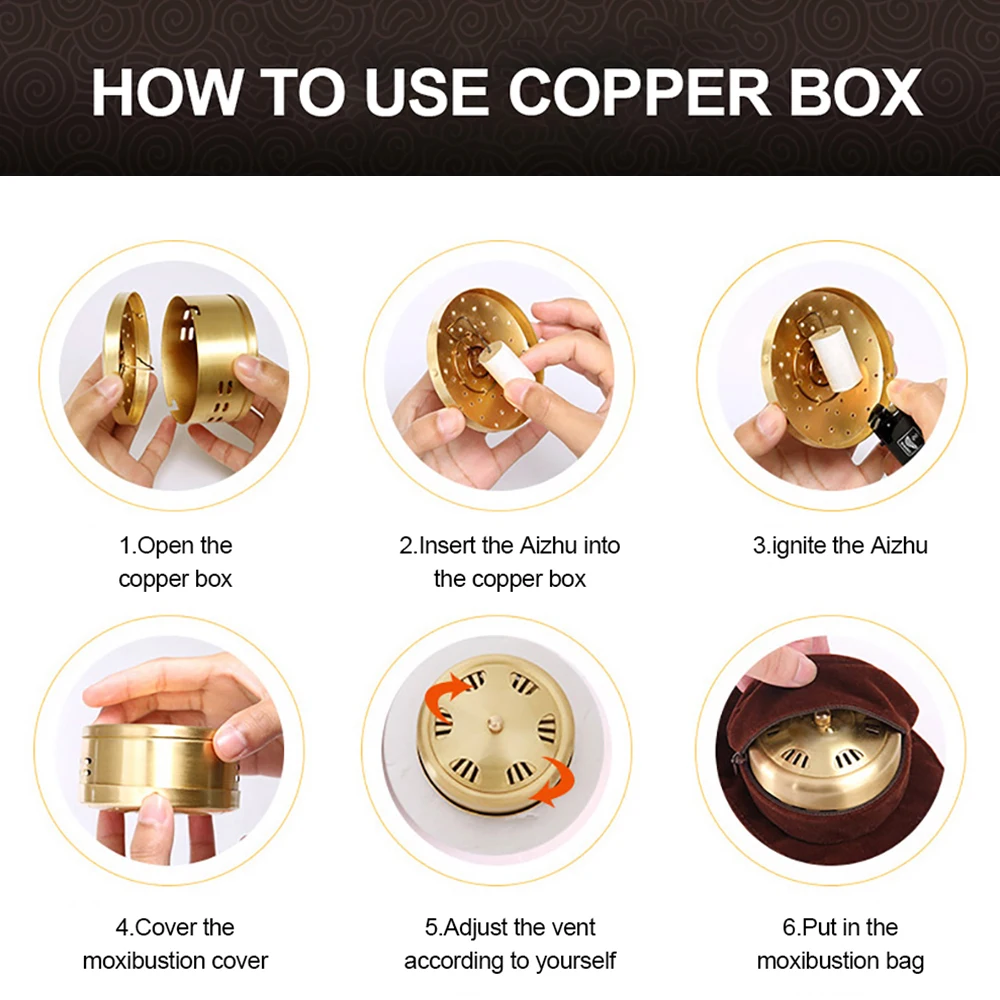 HOW TO USE COPPER BOX

1.Open the copper box

2.Insert the Aizhu into the copper box

3.ignite the Aizhu

4.Cover the moxibustion cover

5.Adjust the vent according to yourself

6.Put in the moxibustion bag