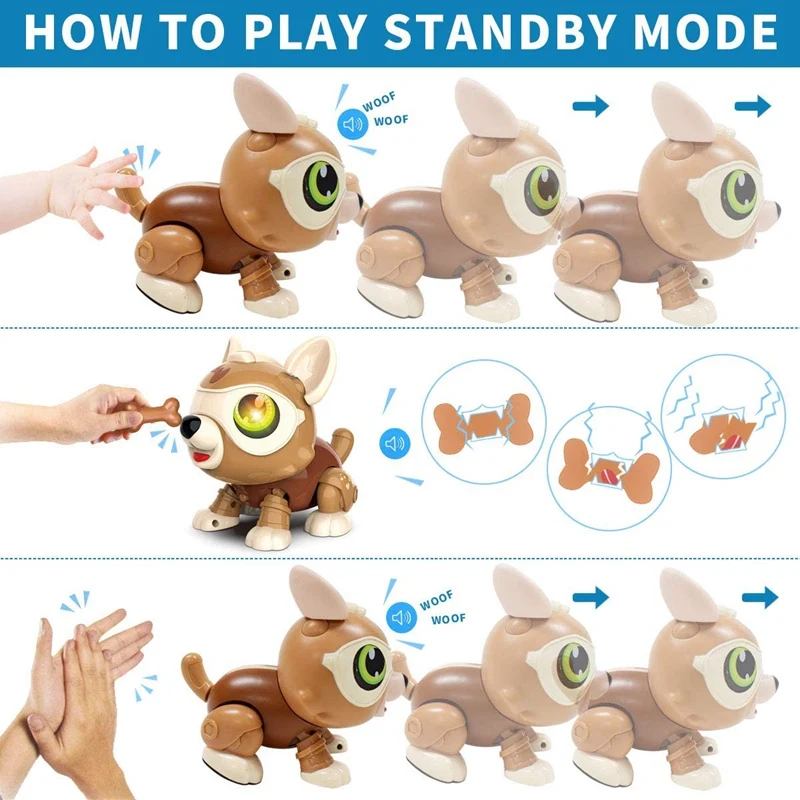 HOW TO PLAY STANDBY MODE

WOOF
WOOF

WOOF
WOOF