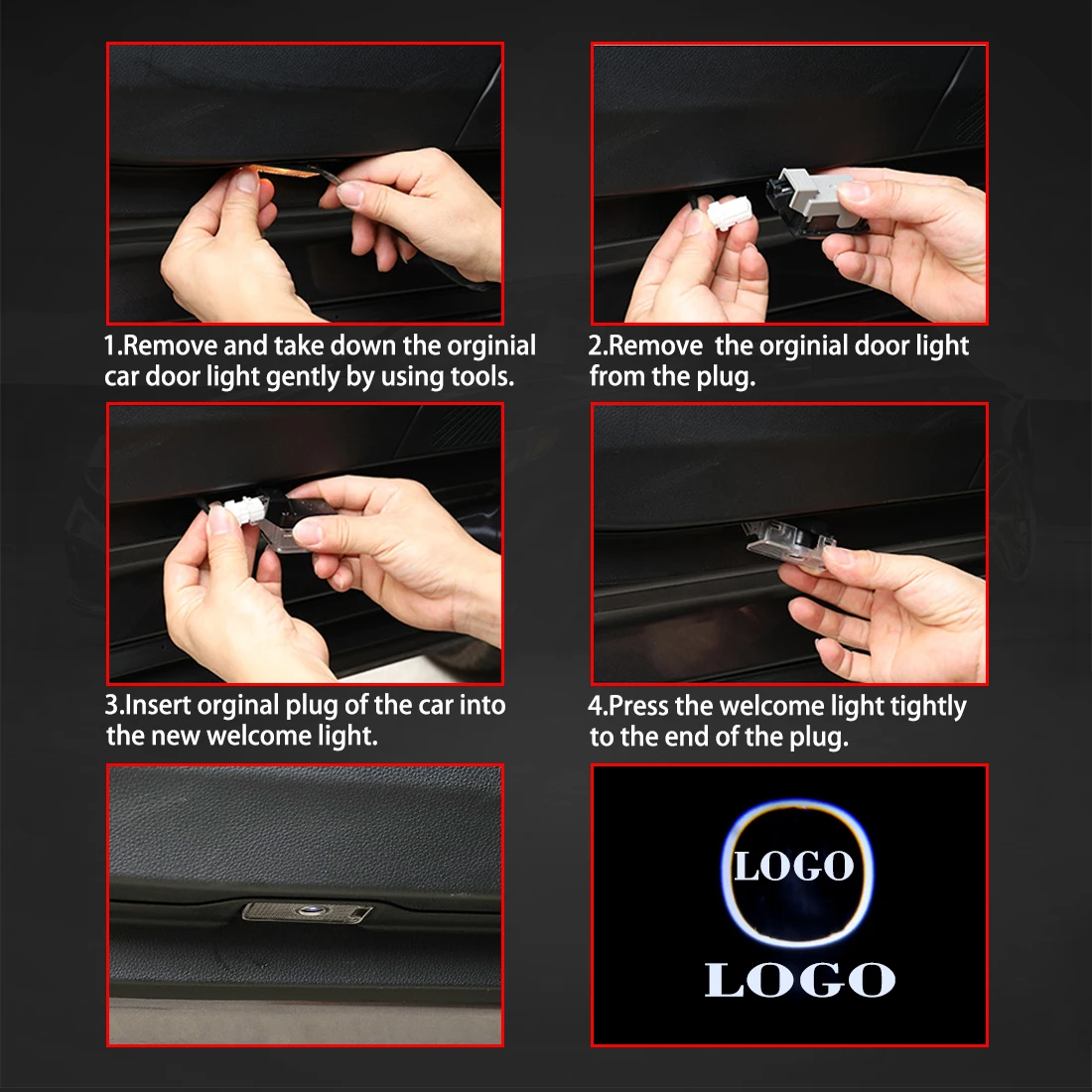 1.Remove and take down the orginial car door light gently by using tools.

2.Remove the orginial door light from the plug.

3.Insert orginal plug of the car into the new welcome light.

4.Press the welcome light tightly to the end of the plug.

LOGO

LOGO