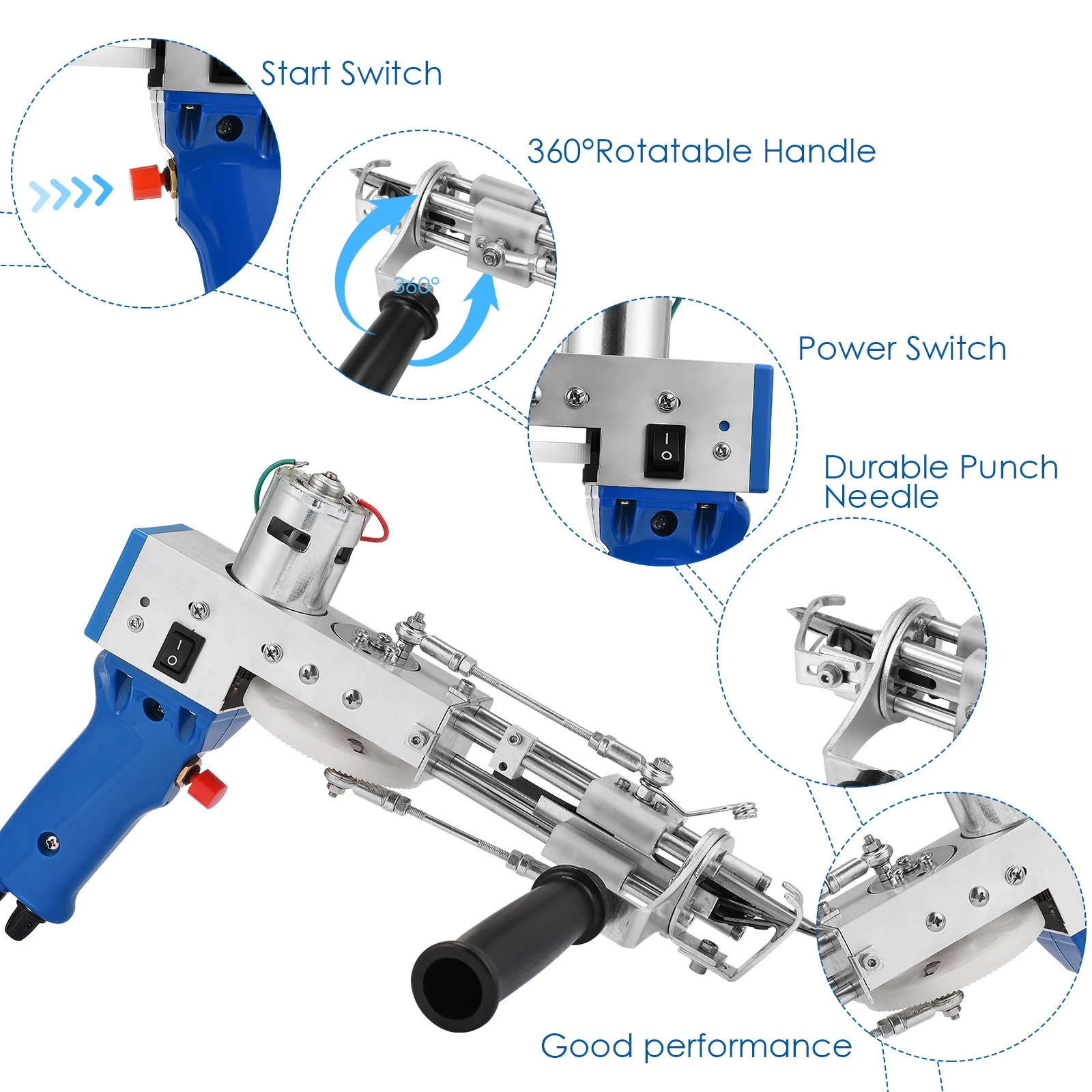 Start Switch

360°Rotatable Handle

360°

Power Switch

Durable Punch Needle

Good performance