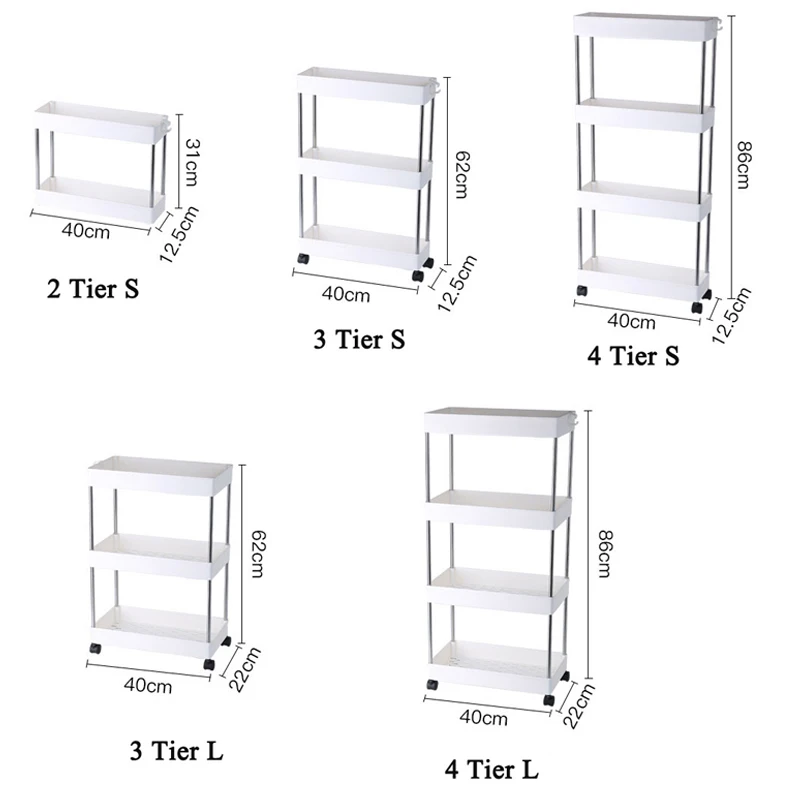 31cm
40cm
12.5cm
2 Tier S

62cm
40cm
12.5cm
3 Tier S

86cm
40cm
12.5cm
4 Tier S

62cm
40cm
22cm
3 Tier L

86cm
40cm
22cm
4 Tier L