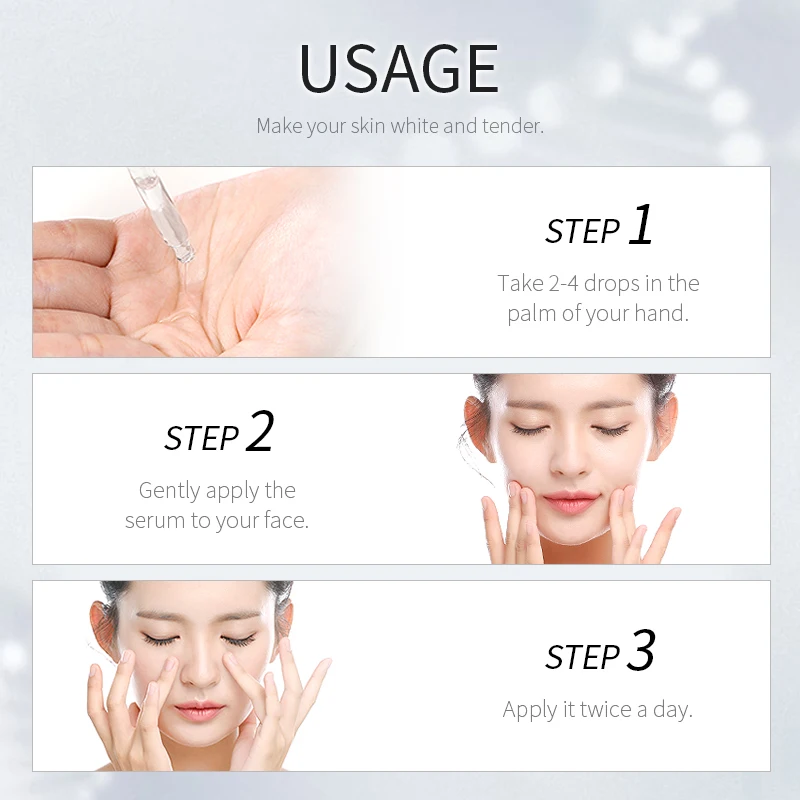 USAGE

Make your skin white and tender.

STEP 1

Take 2-4 drops in the palm of your hand.

STEP 2

Gently apply the serum to your face.

STEP 3

Apply it twice a day.