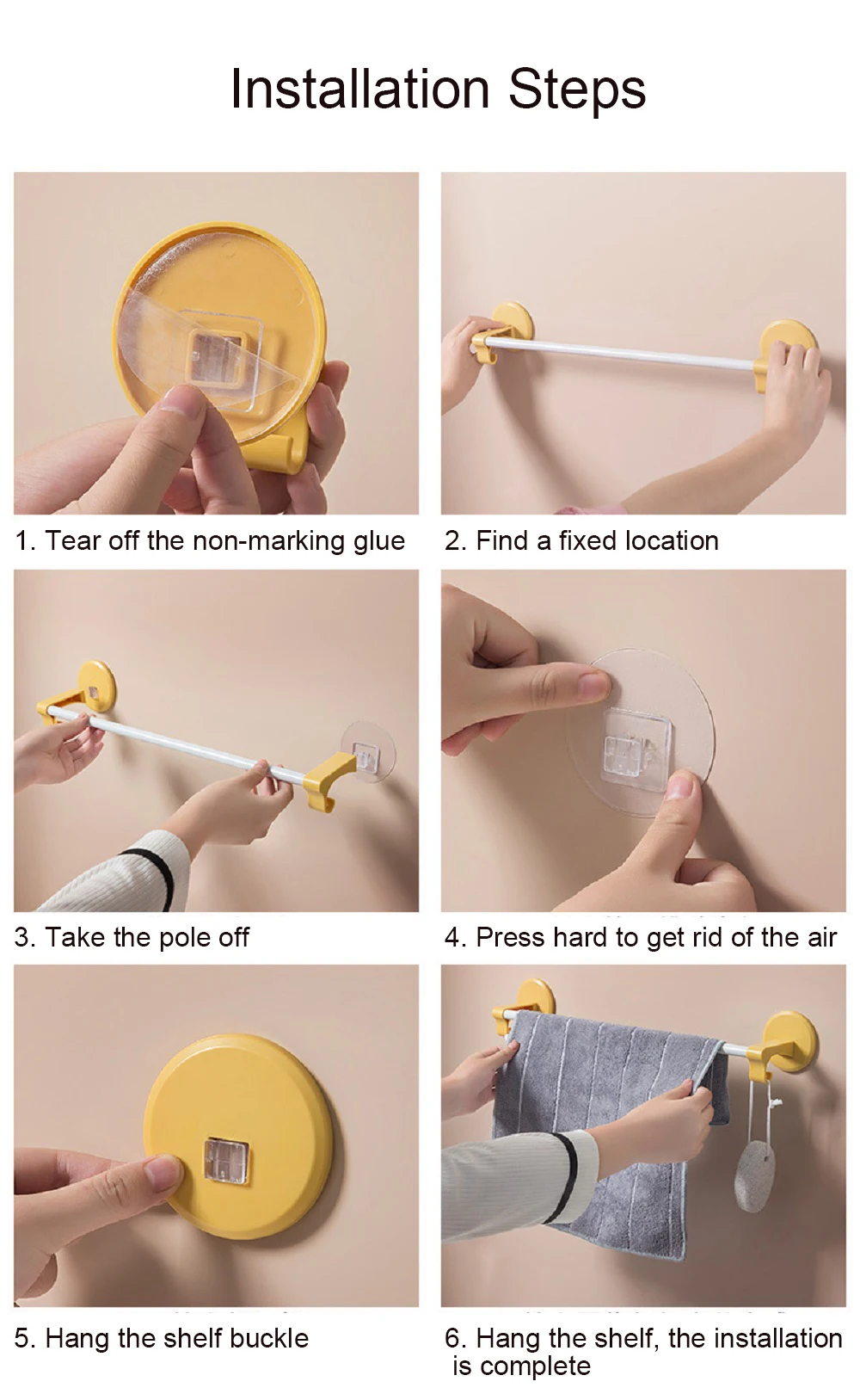 Installation Steps

1. Tear off the non-marking glue

2. Find a fixed location

3. Take the pole off

4. Press hard to get rid of the air

5. Hang the shelf buckle

6. Hang the shelf, the installation is complete