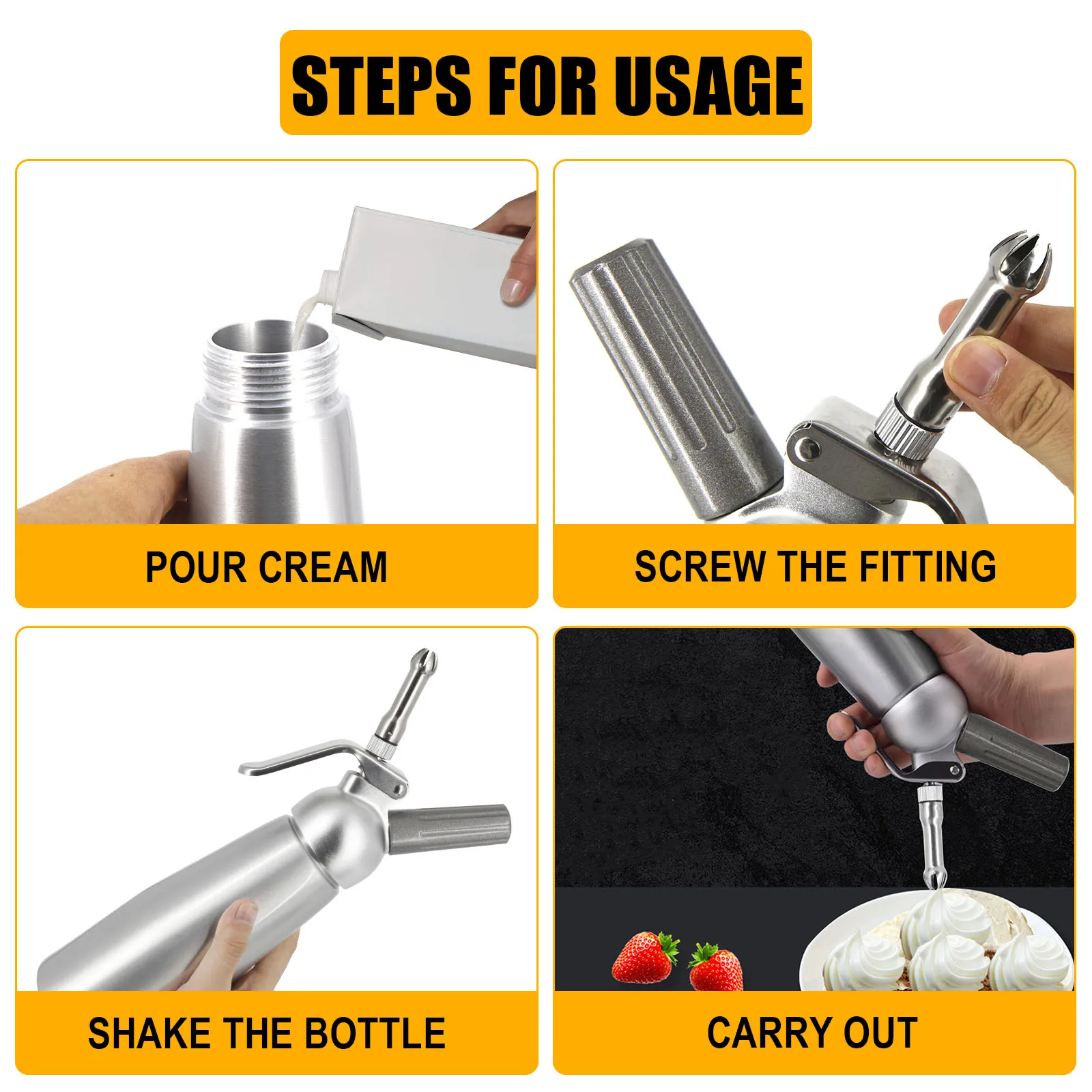 STEPS FOR USAGE

POUR CREAM

SCREW THE FITTING

SHAKE THE BOTTLE

CARRY OUT