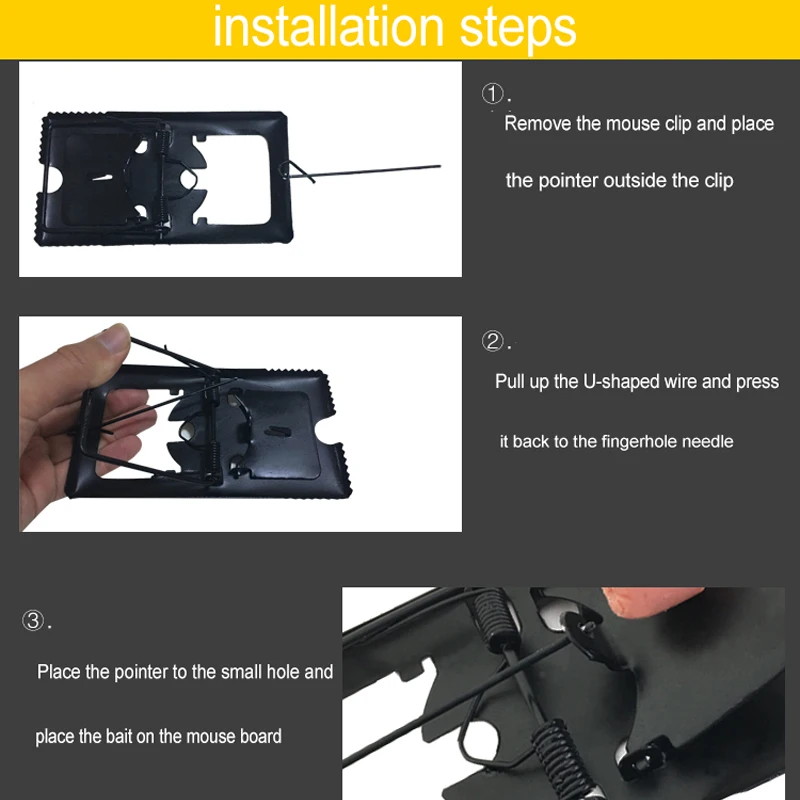 installation steps

①.

Remove the mouse clip and place the pointer outside the clip

②.

Pull up the U-shaped wire and press it back to the fingerhole needle

③.

Place the pointer to the small hole and place the bait on the mouse board