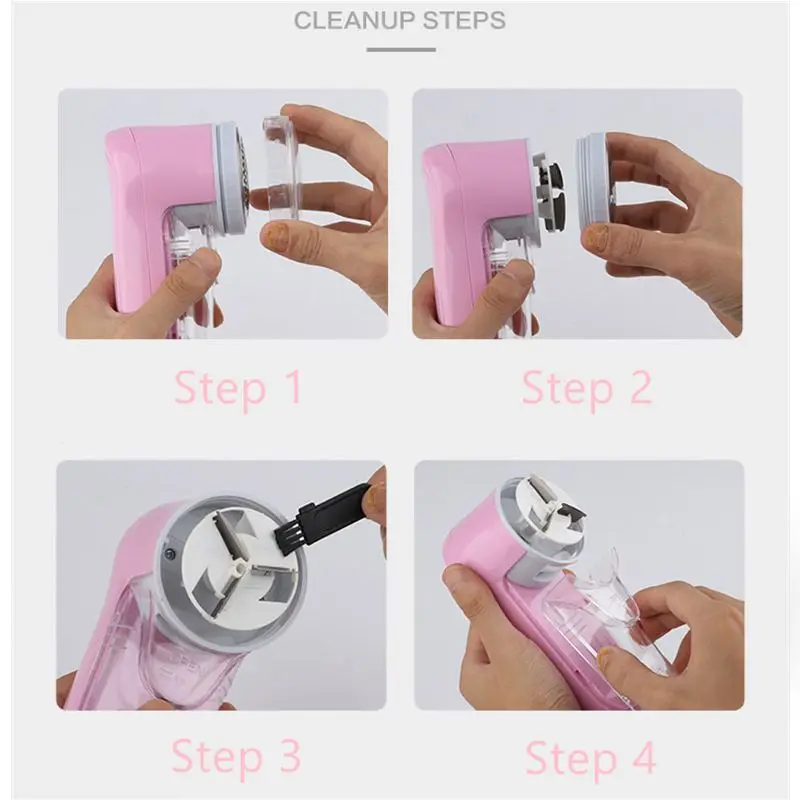 CLEANUP STEPS

Step 1

Step 2

Step 3

Step 4