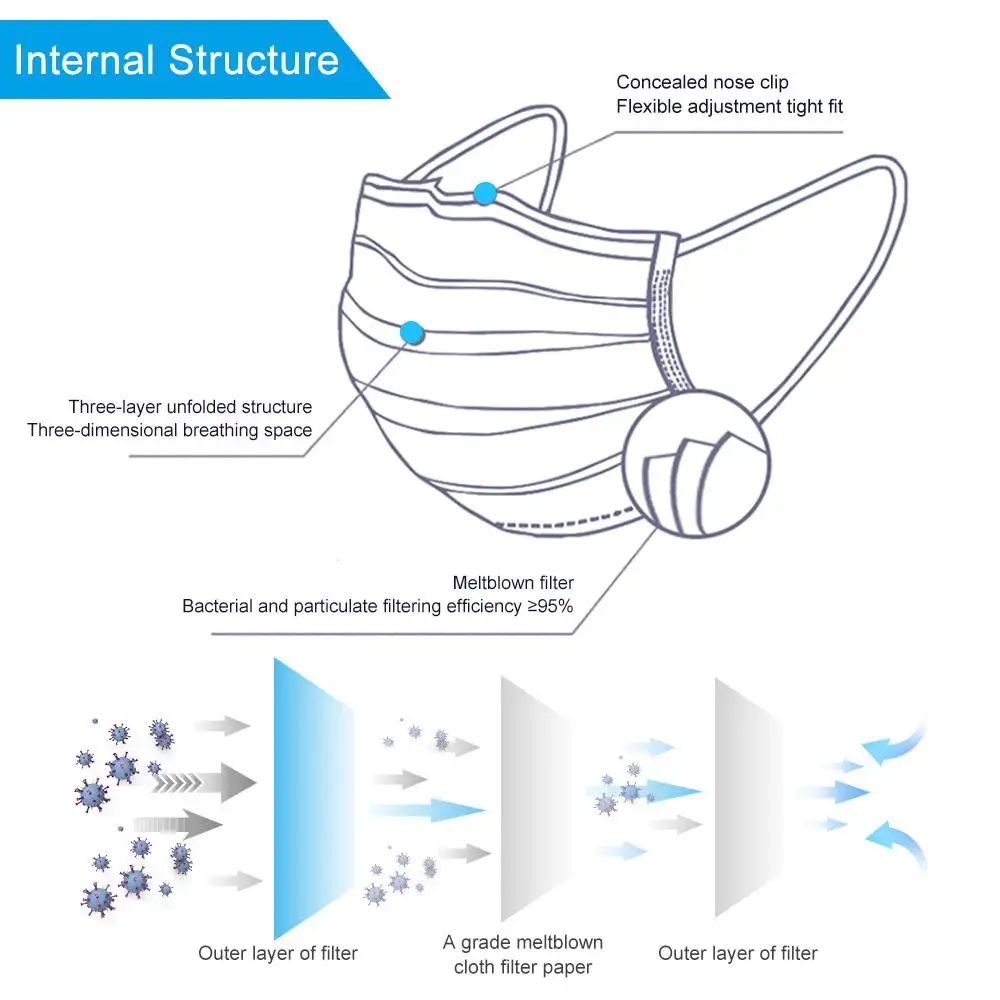 Internal Structure

Concealed nose clip
Flexible adjustment tight fit

Three-layer unfolded structure
Three-dimensional breathing space

Meltblown filter
Bacterial and particulate filtering efficiency ≥95%

Outer layer of filter

A grade meltblown cloth filter paper

Outer layer of filter