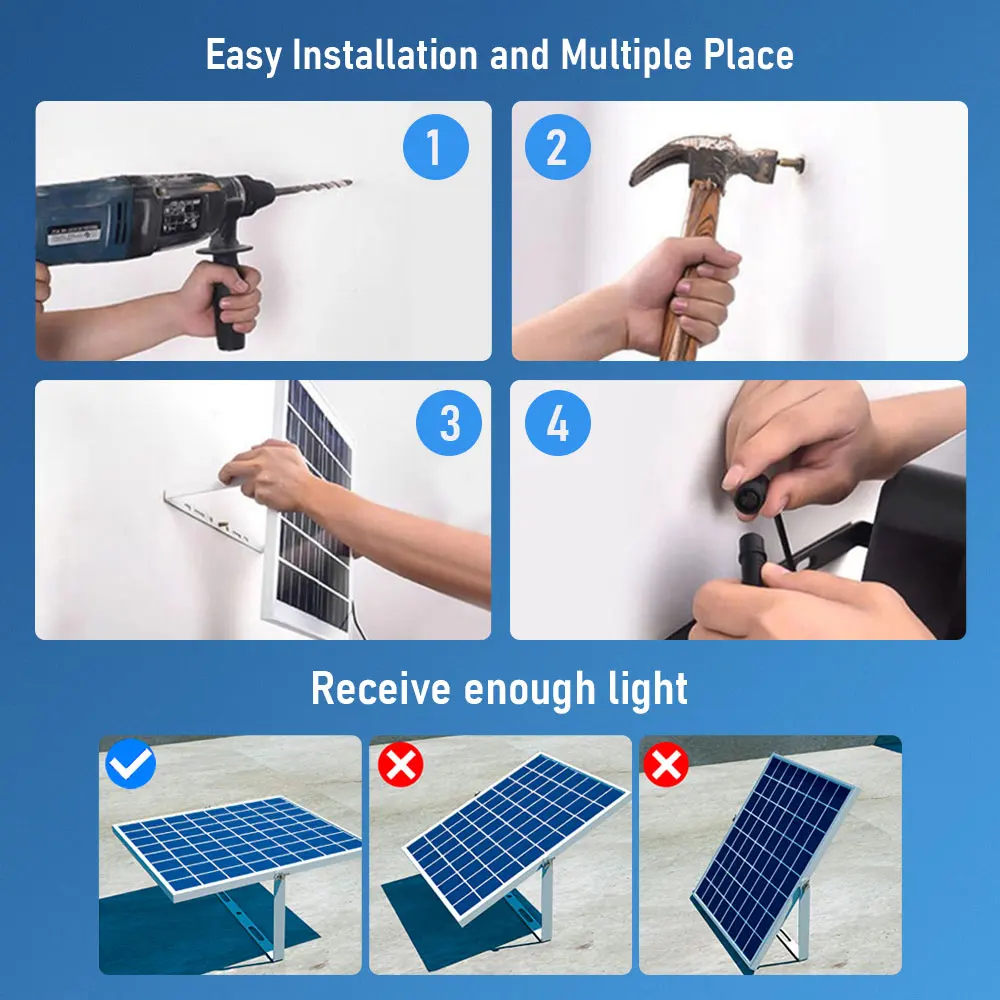 Easy Installation and Multiple Place

1

2

3

4

Receive enough light