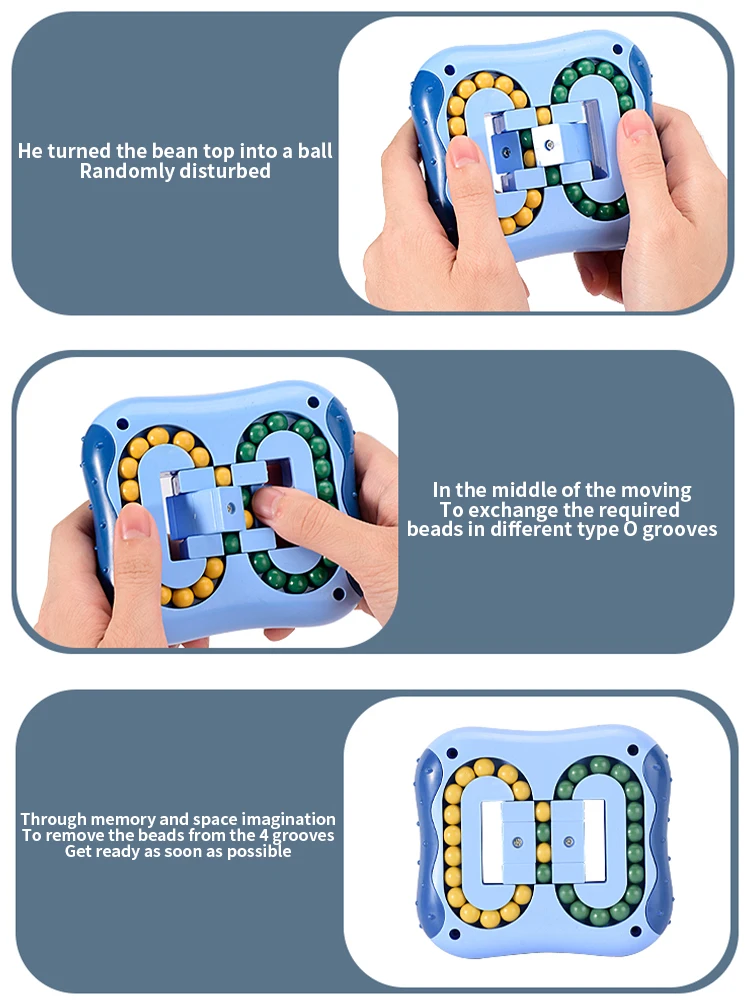 He turned the bean top into a ball
Randomly disturbed

In the middle of the moving
To exchange the required
beads in different type O grooves

Through memory and space imagination
To remove the beads from the 4 grooves
Get ready as soon as possible