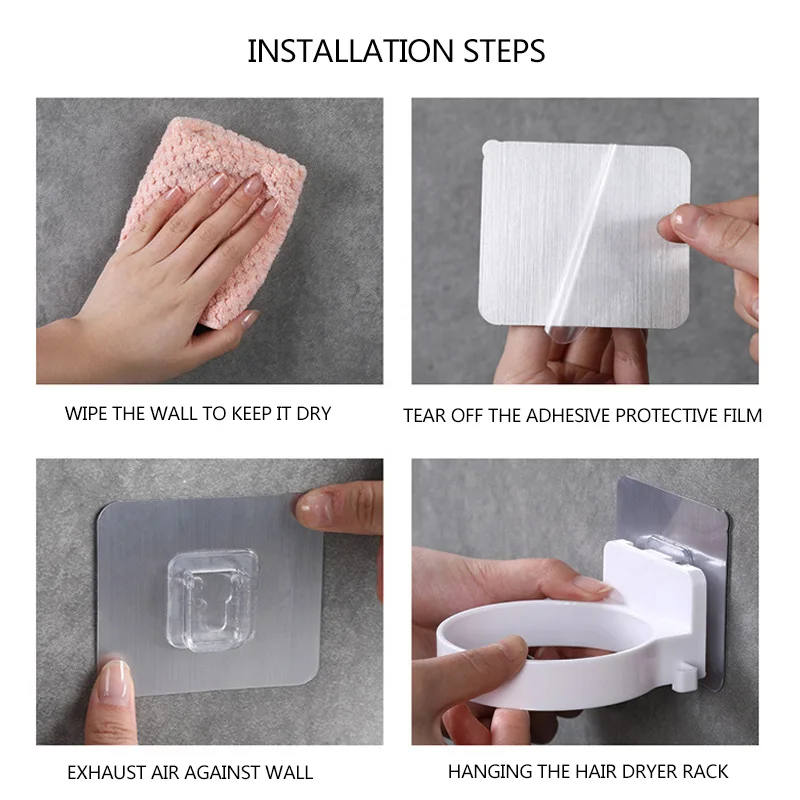 INSTALLATION STEPS

WIPE THE WALL TO KEEP IT DRY

TEAR OFF THE ADHESIVE PROTECTIVE FILM

EXHAUST AIR AGAINST WALL

HANGING THE HAIR DRYER RACK