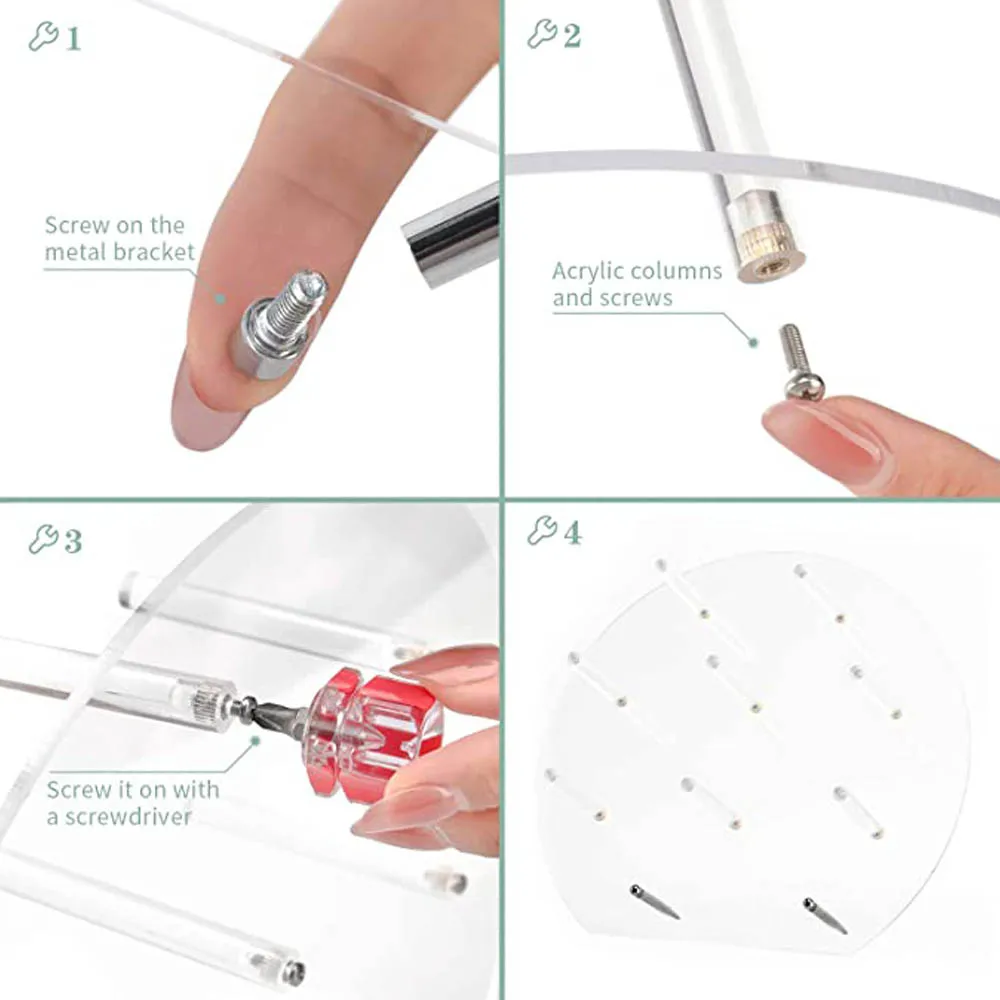 1

Screw on the metal bracket

2

Acrylic columns and screws

3

Screw it on with a screwdriver

4