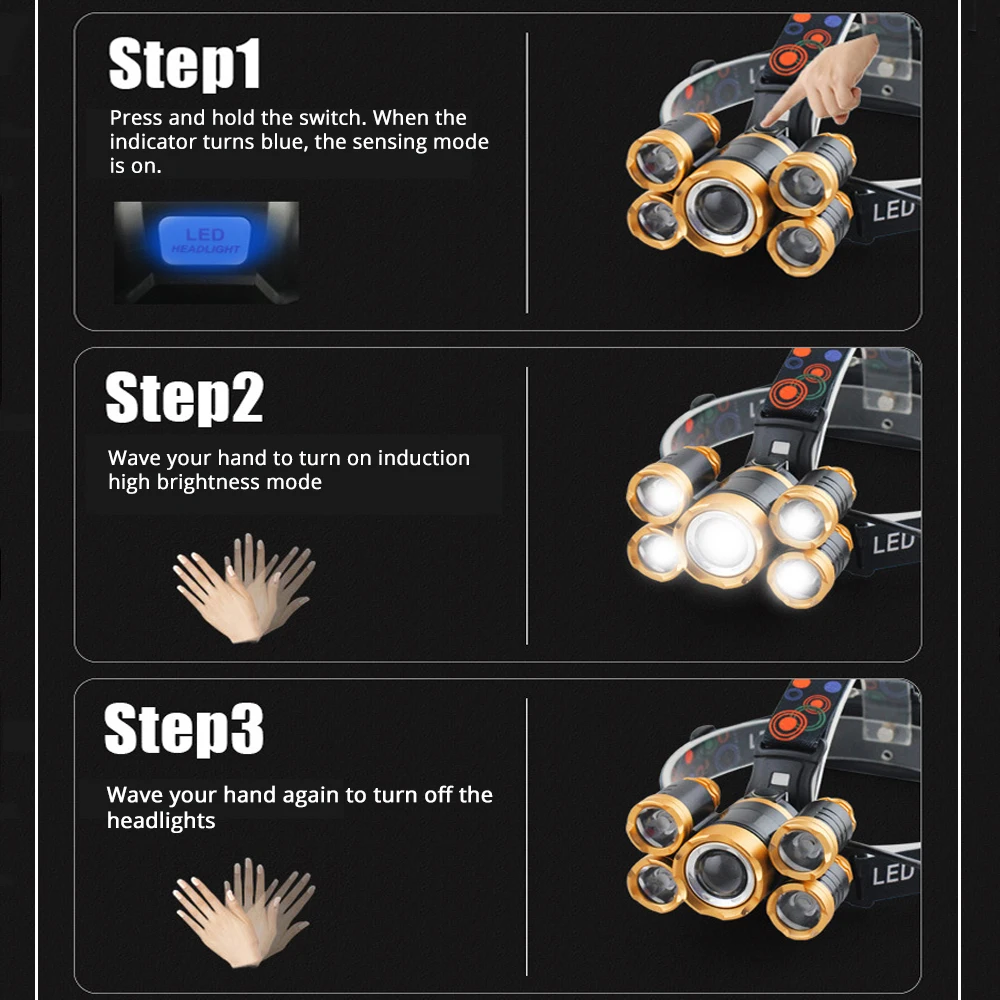 Step1

Press and hold the switch. When the indicator turns blue, the sensing mode is on.

LED
HEADLIGHT

LED

Step2

Wave your hand to turn on induction high brightness mode

LED

Step3

Wave your hand again to turn off the headlights

LED