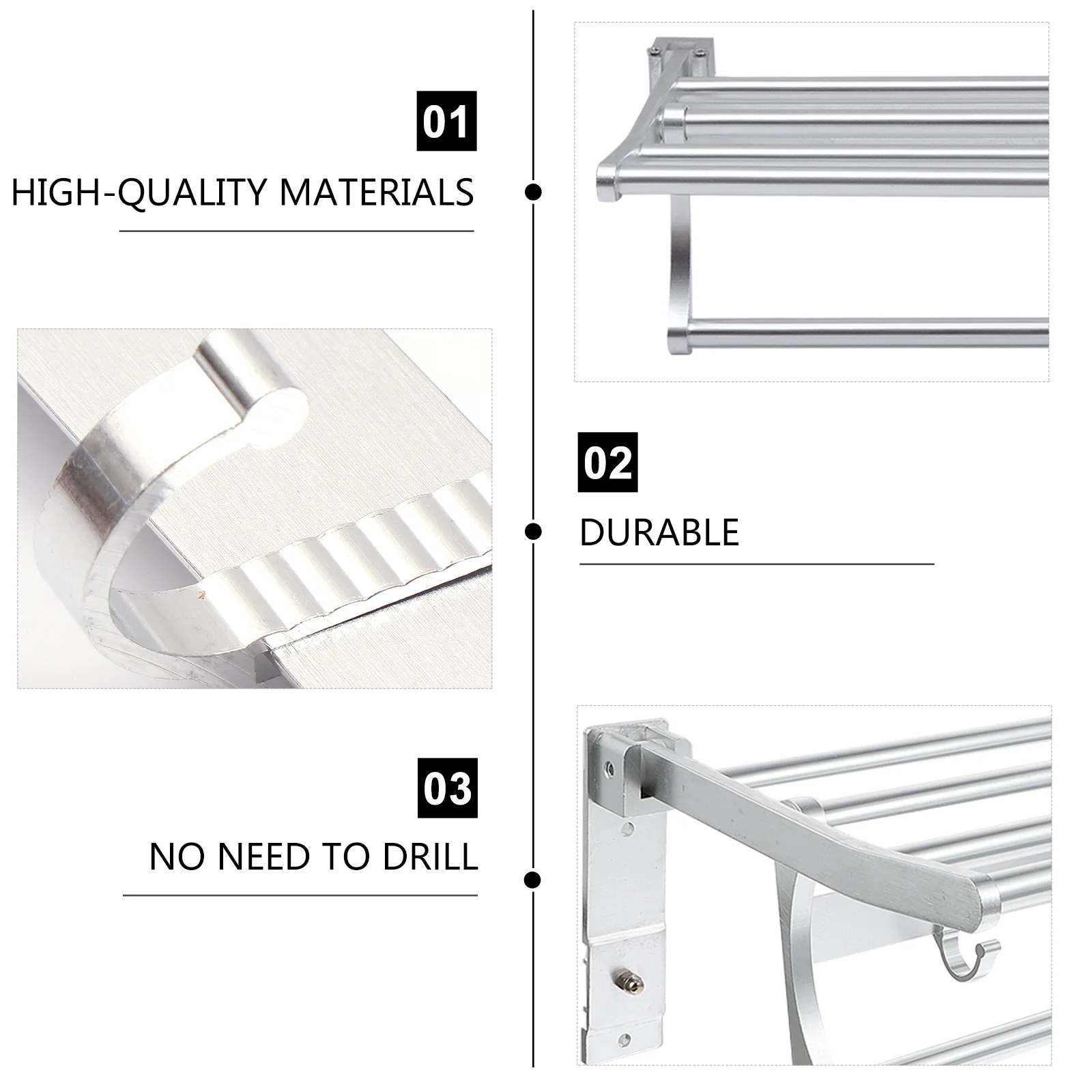 01

HIGH-QUALITY MATERIALS

02

DURABLE

03

NO NEED TO DRILL