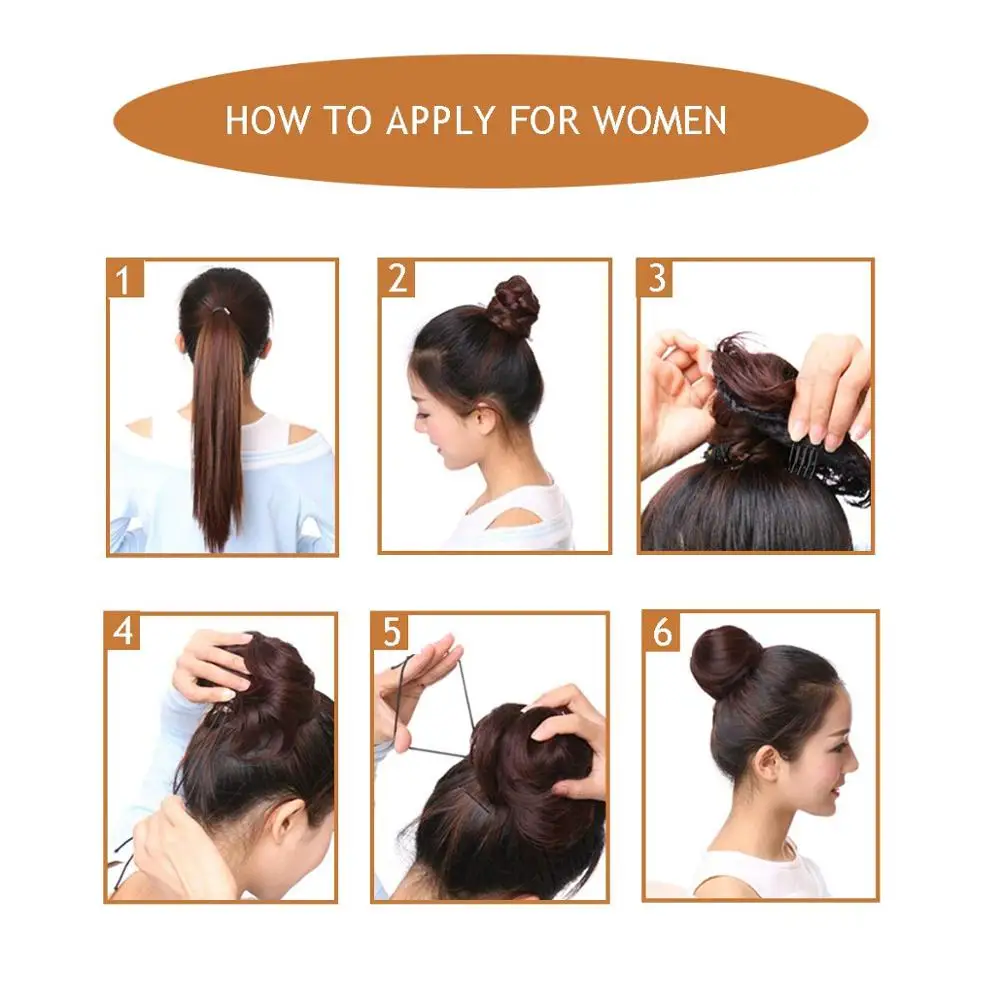 HOW TO APPLY FOR WOMEN

1

2

3

4

5

6