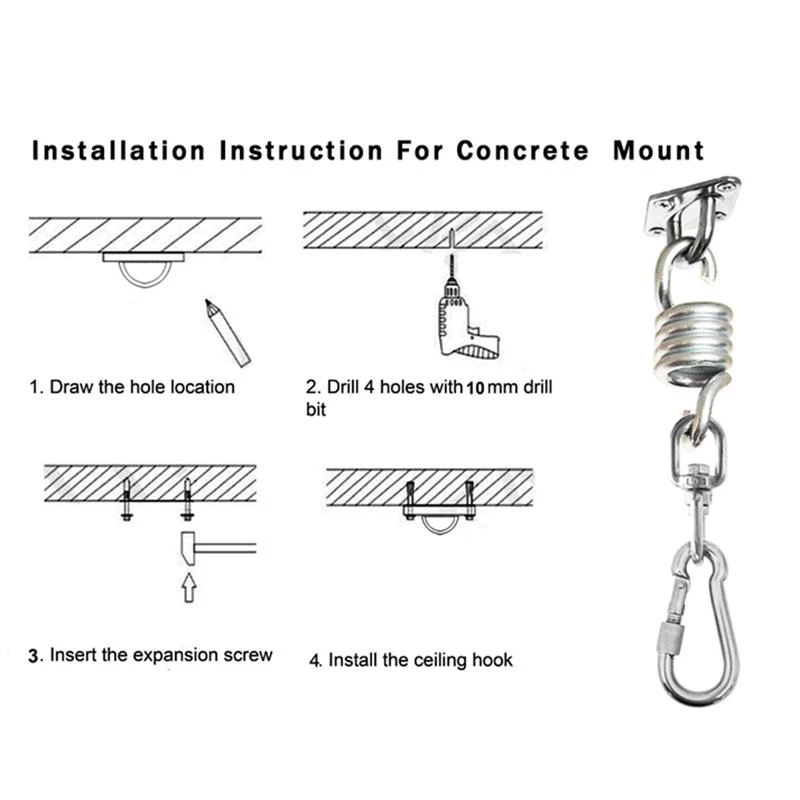 Installation Instruction For Concrete Mount

1. Draw the hole location

2. Drill 4 holes with 10 mm drill bit

3. Insert the expansion screw

4. Install the ceiling hook