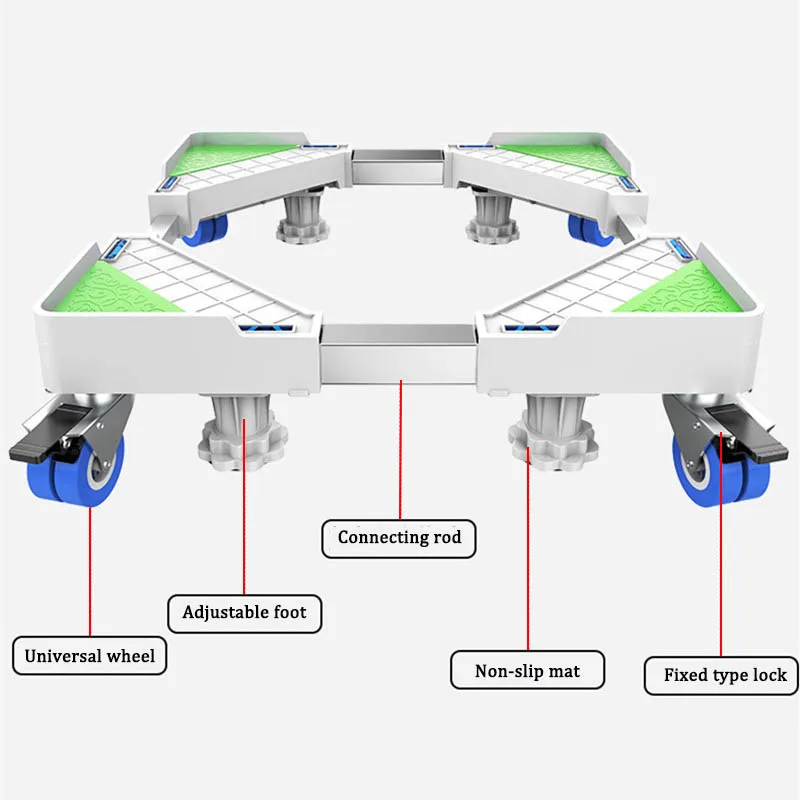 Connecting rod

Adjustable foot

Universal wheel

Non-slip mat

Fixed type lock