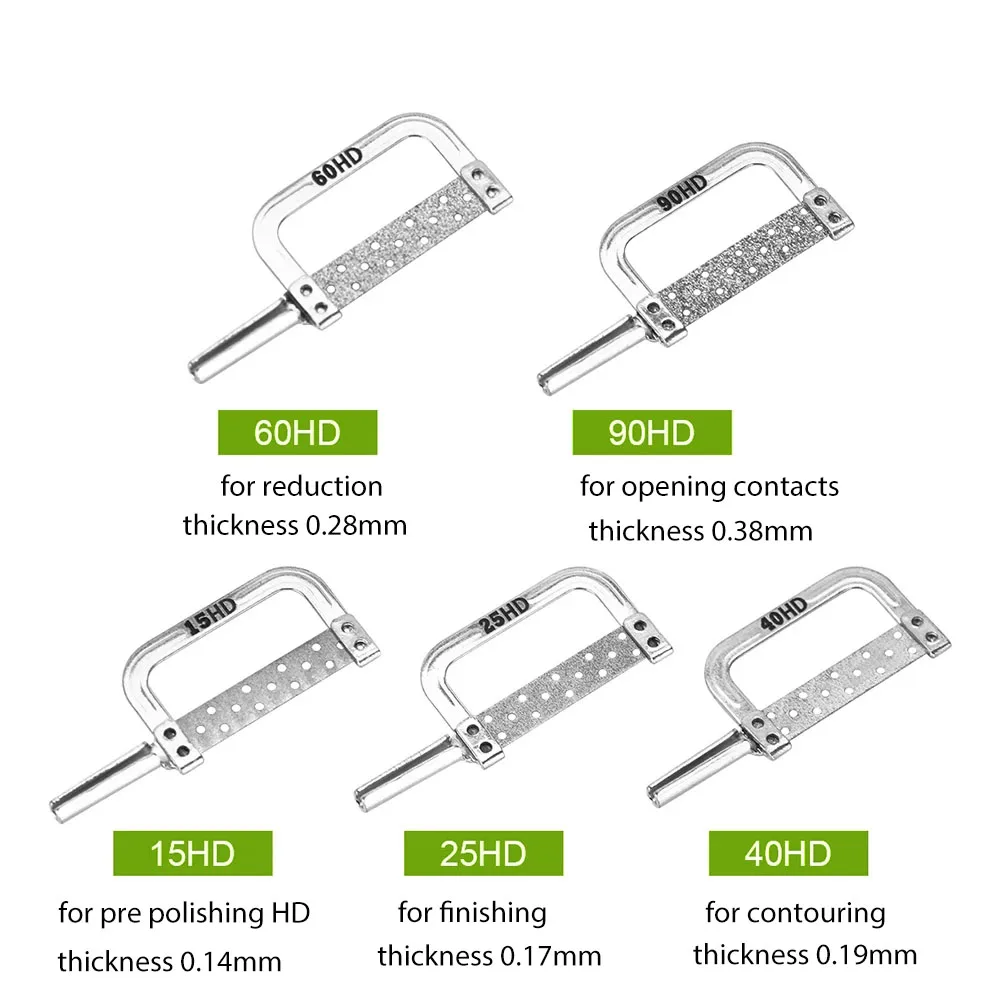 60HD

60HD
for reduction
thickness 0.28mm

90HD

90HD
for opening contacts
thickness 0.38mm

15HD

15HD
for pre polishing HD
thickness 0.14mm

25HD

25HD
for finishing
thickness 0.17mm

40HD

40HD
for contouring
thickness 0.19mm