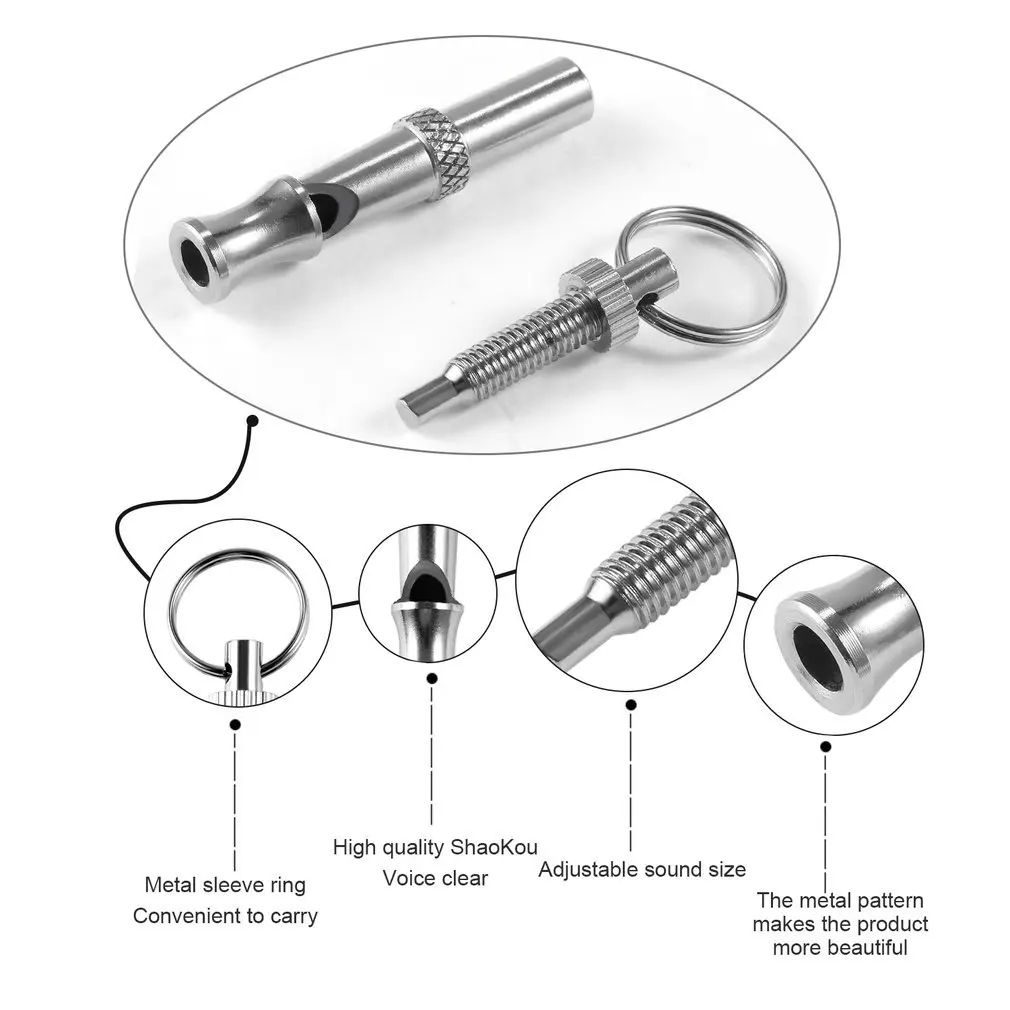 Metal sleeve ring
Convenient to carry

High quality ShaoKou
Voice clear

Adjustable sound size

The metal pattern makes the product more beautiful