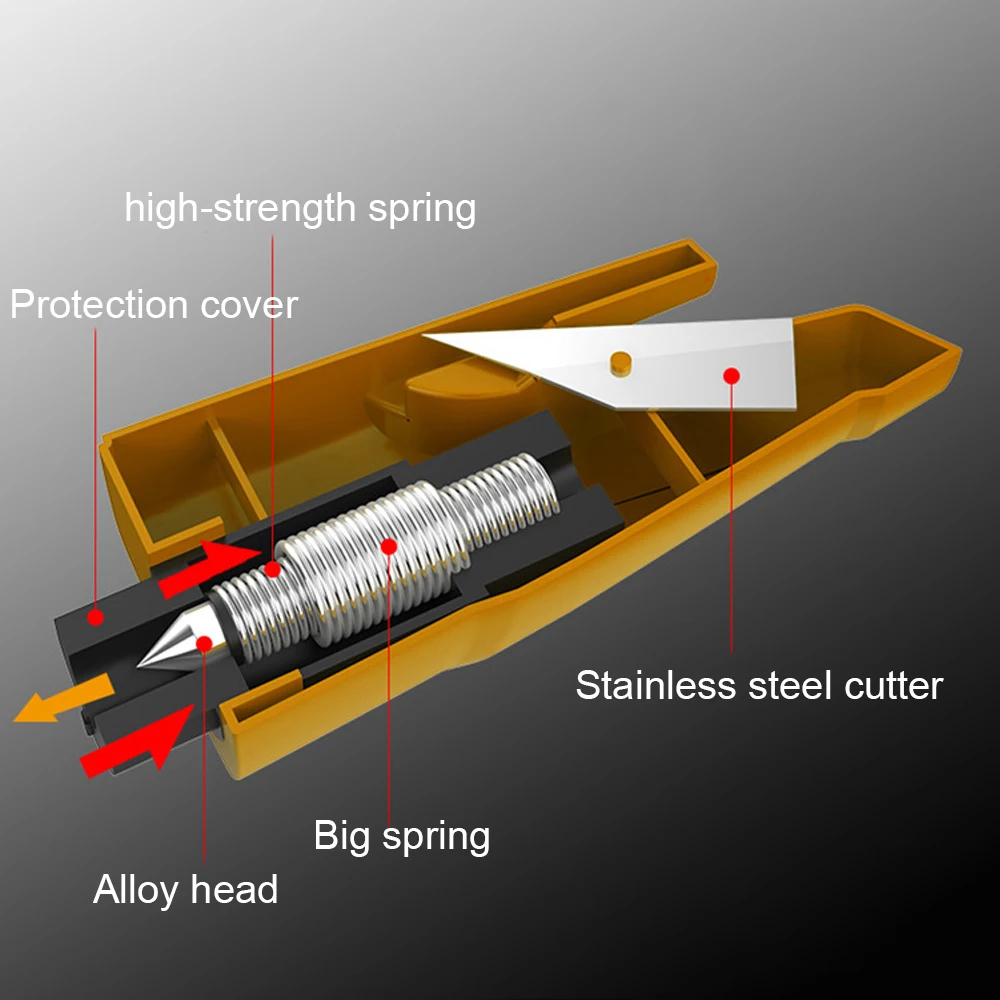 high-strength spring

Protection cover

Stainless steel cutter

Big spring

Alloy head