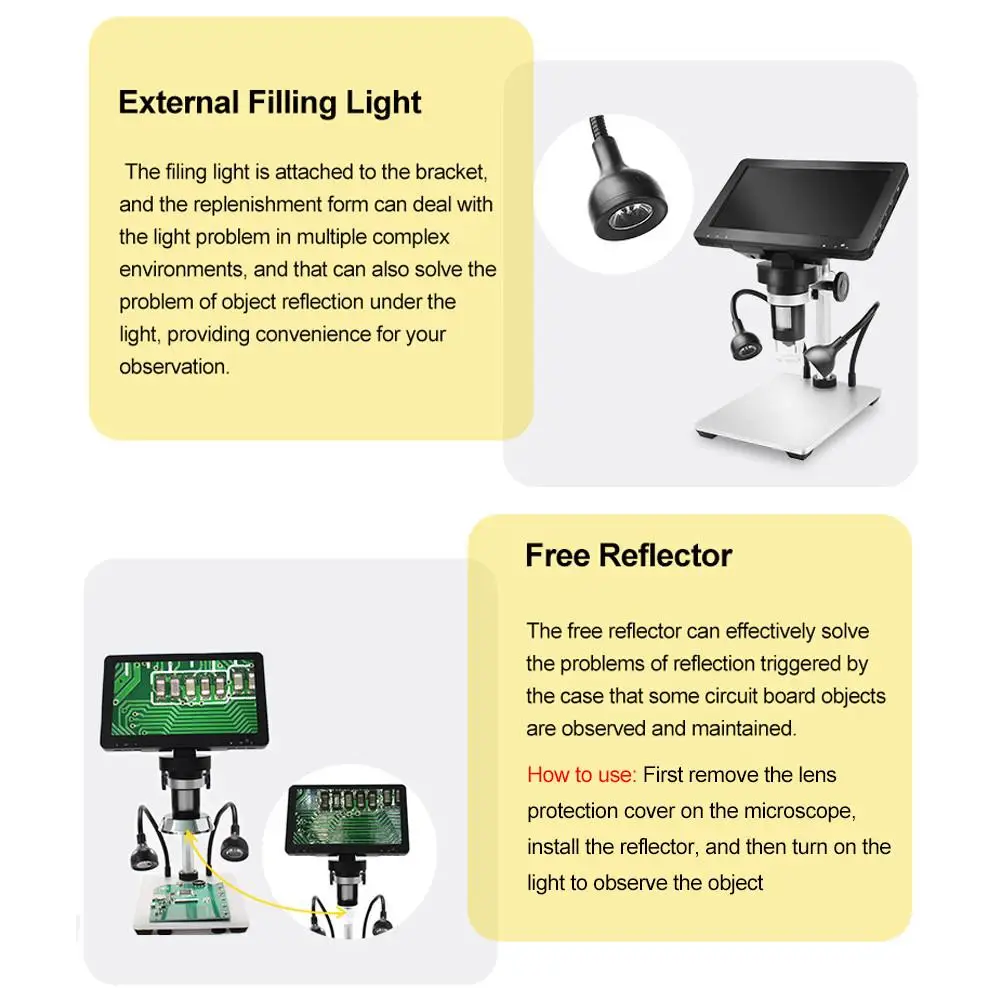 External Filling Light

The filing light is attached to the bracket, and the replenishment form can deal with the light problem in multiple complex environments, and that can also solve the problem of object reflection under the light, providing convenience for your observation.

Free Reflector

The free reflector can effectively solve the problems of reflection triggered by the case that some circuit board objects are observed and maintained.

How to use: First remove the lens protection cover on the microscope, install the reflector, and then turn on the light to observe the object